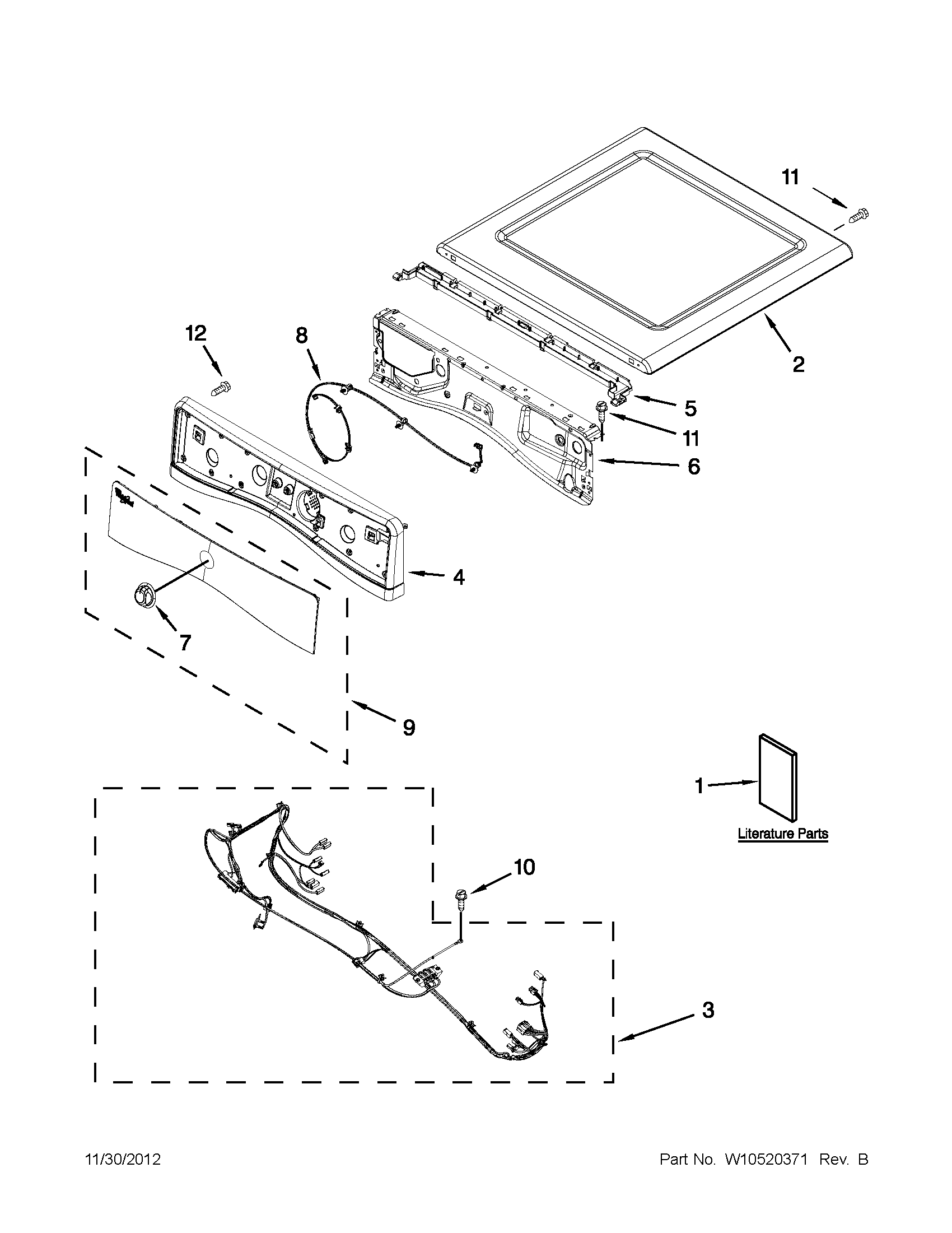 11

12

8

2

5

11

6

4

7

9

1

Literature Parts

10

3

11/30/2012

Part No. W10520371 Rev. B