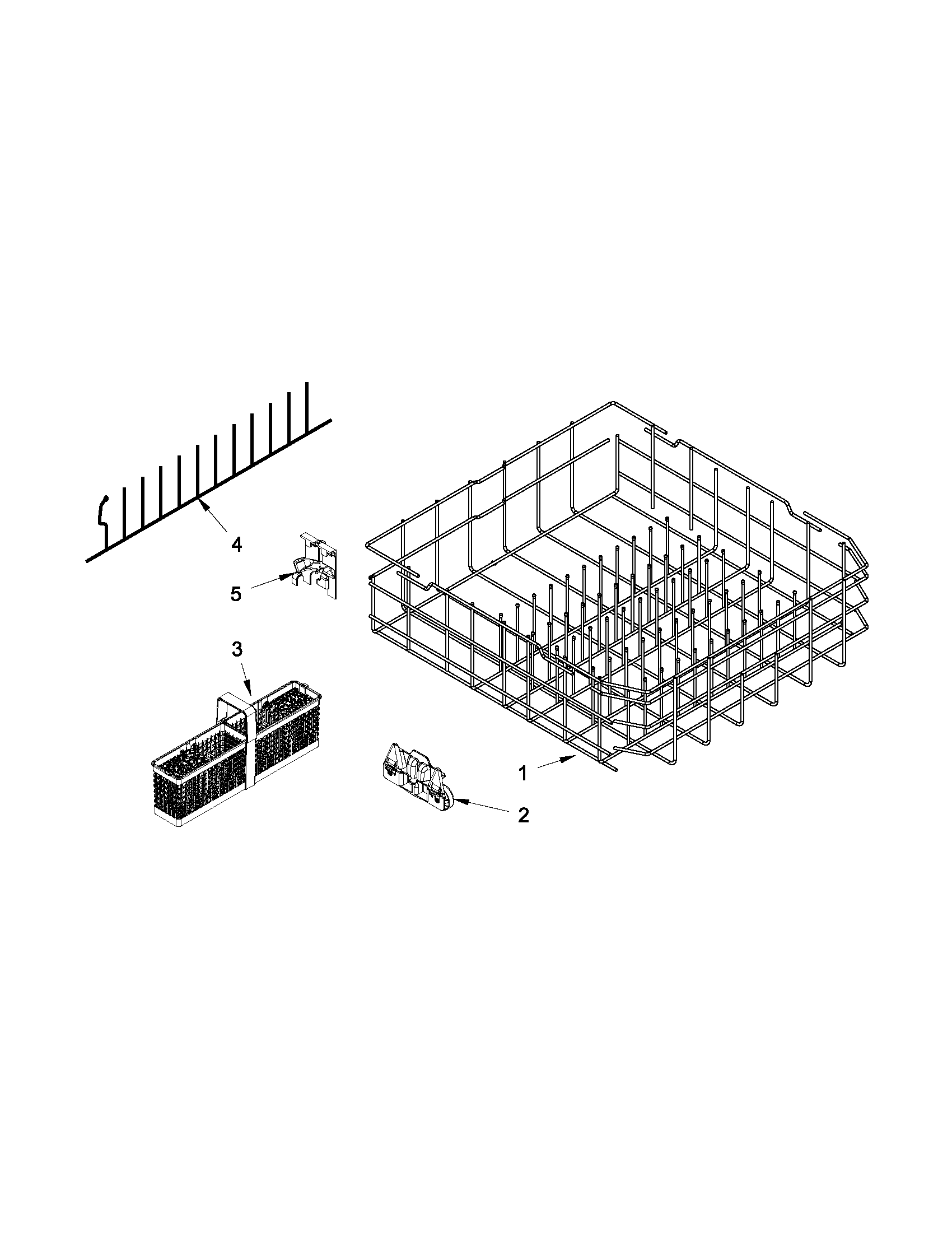 4
5
3
1
2