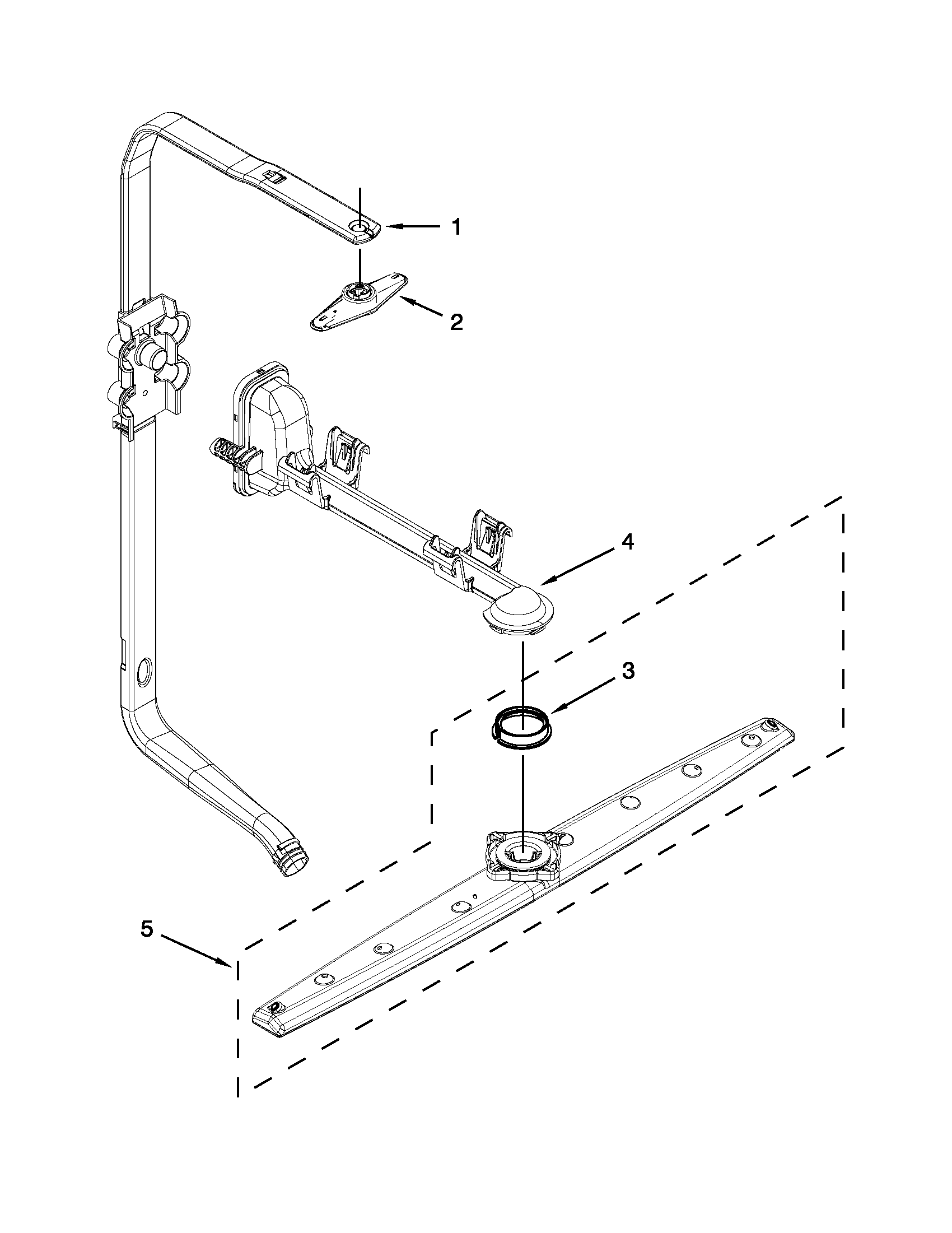 1
2
4
3
5