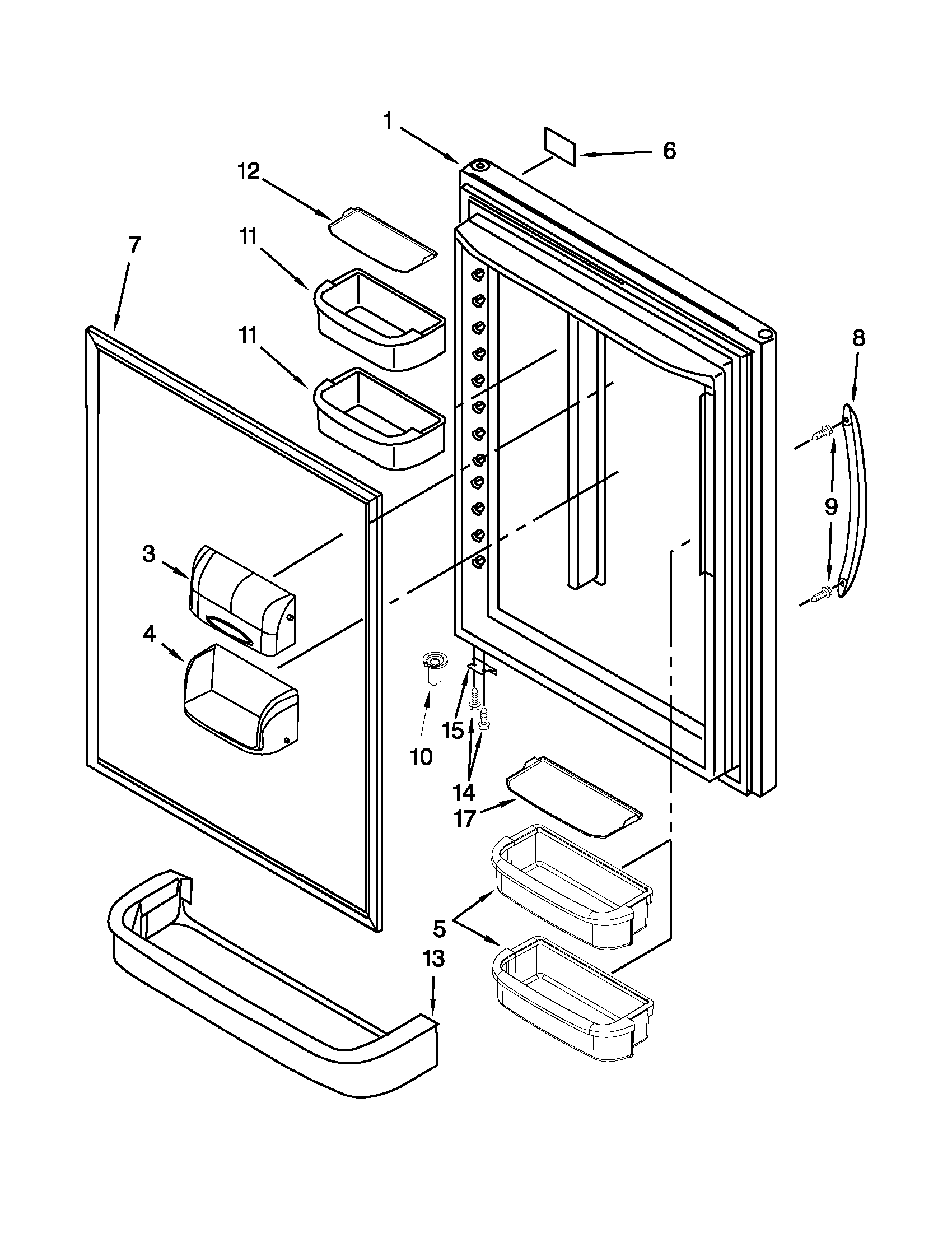 1
6
12
11
7
11
8
9
3
4
10
15
14
17
5
13