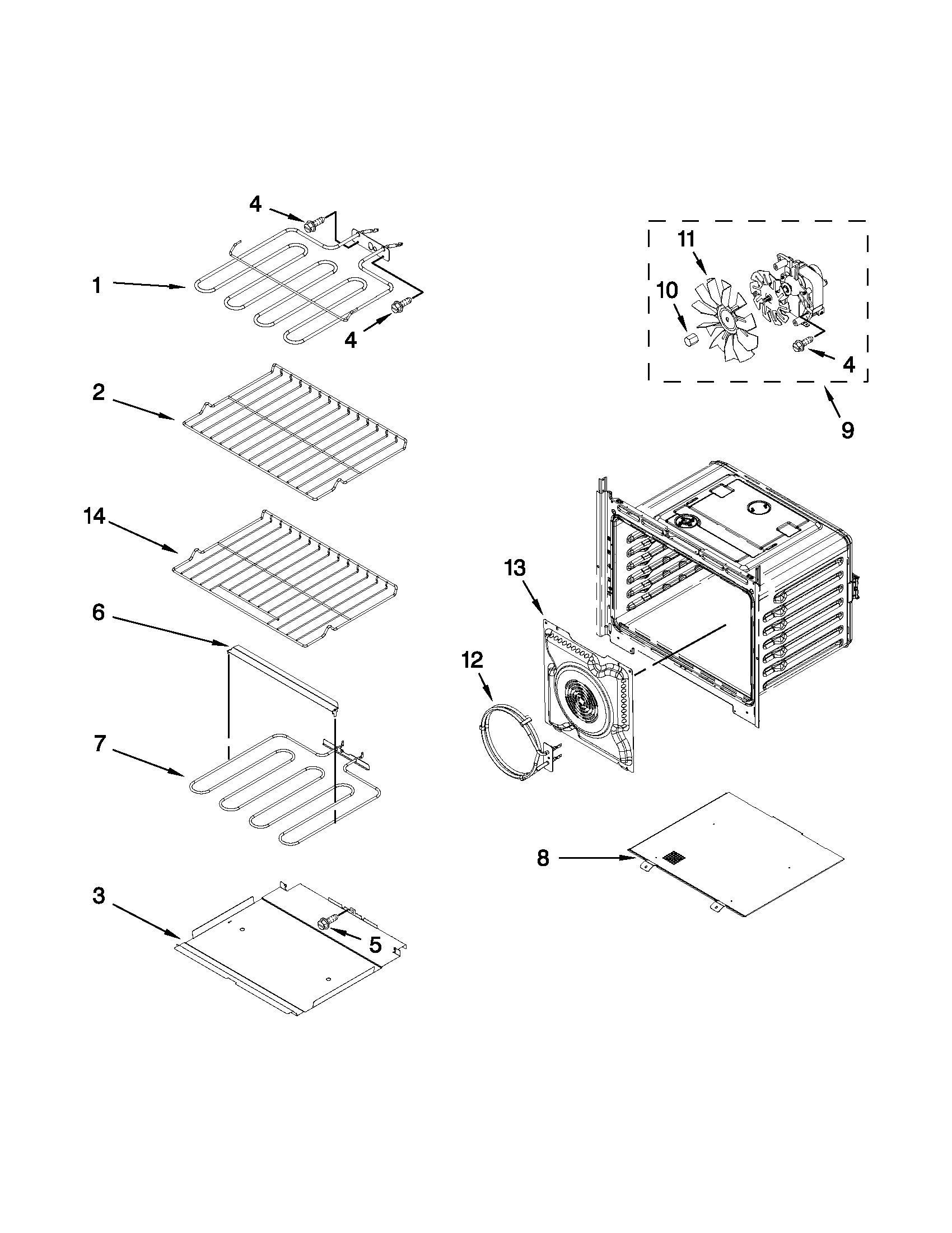 4
1
4
2
14
6
7
3
5
11
10
4
9
13
12
8