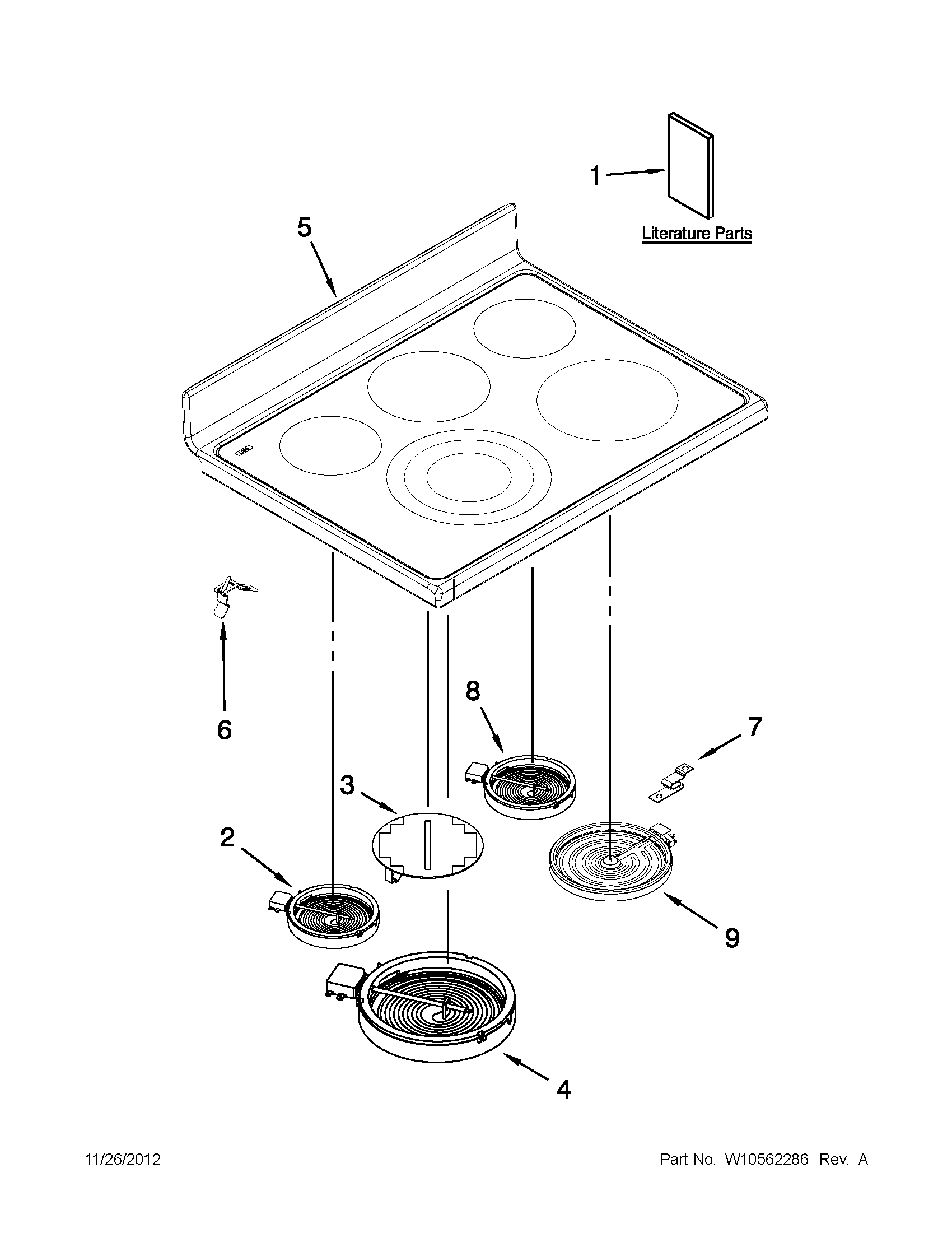 1

Literature Parts

5

6

8

7

3

2

9

4

11/26/2012

Part No. W10562286 Rev. A