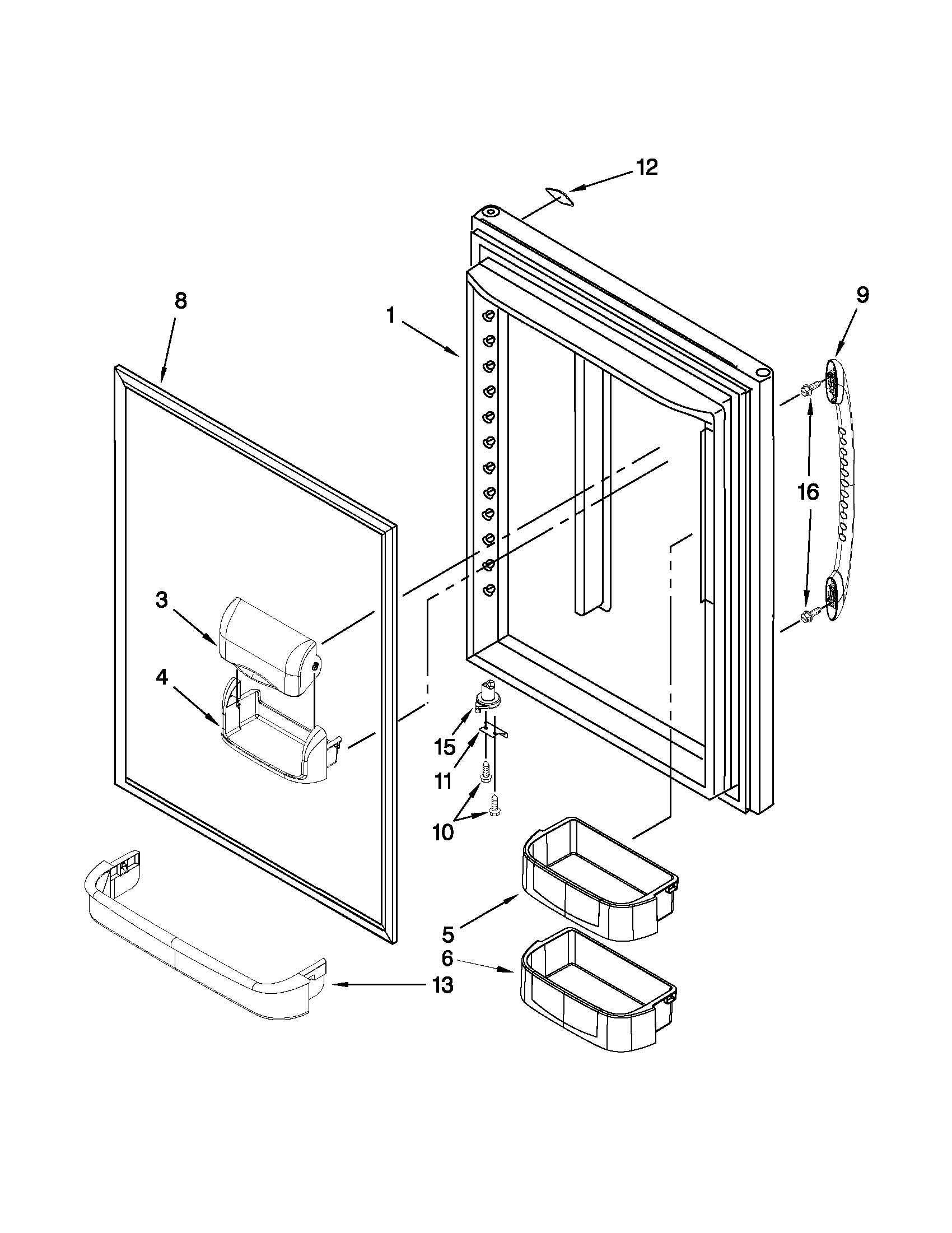 12

8

1

9

16

3

4

15

11

10

5

6

13