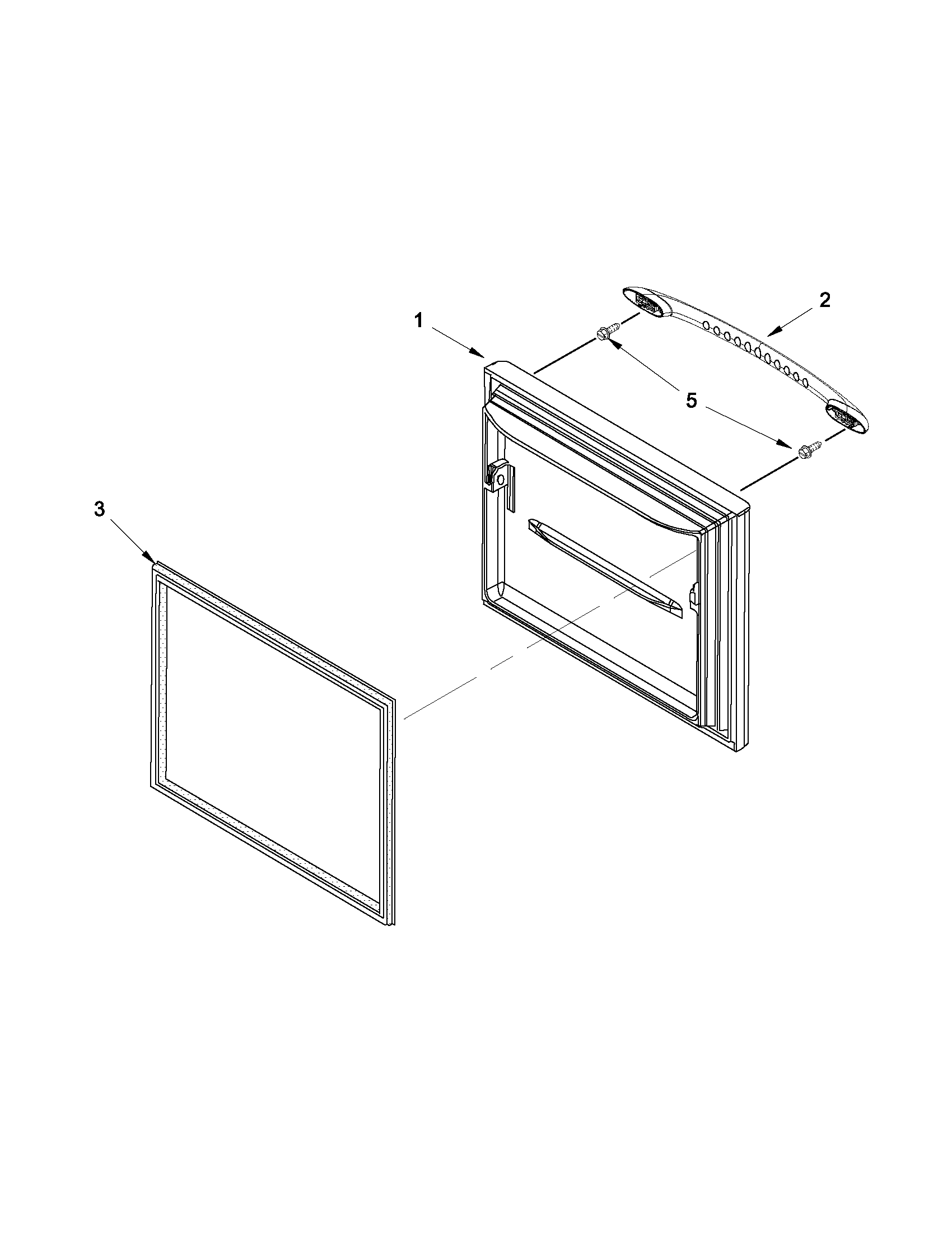 1

2

5

3