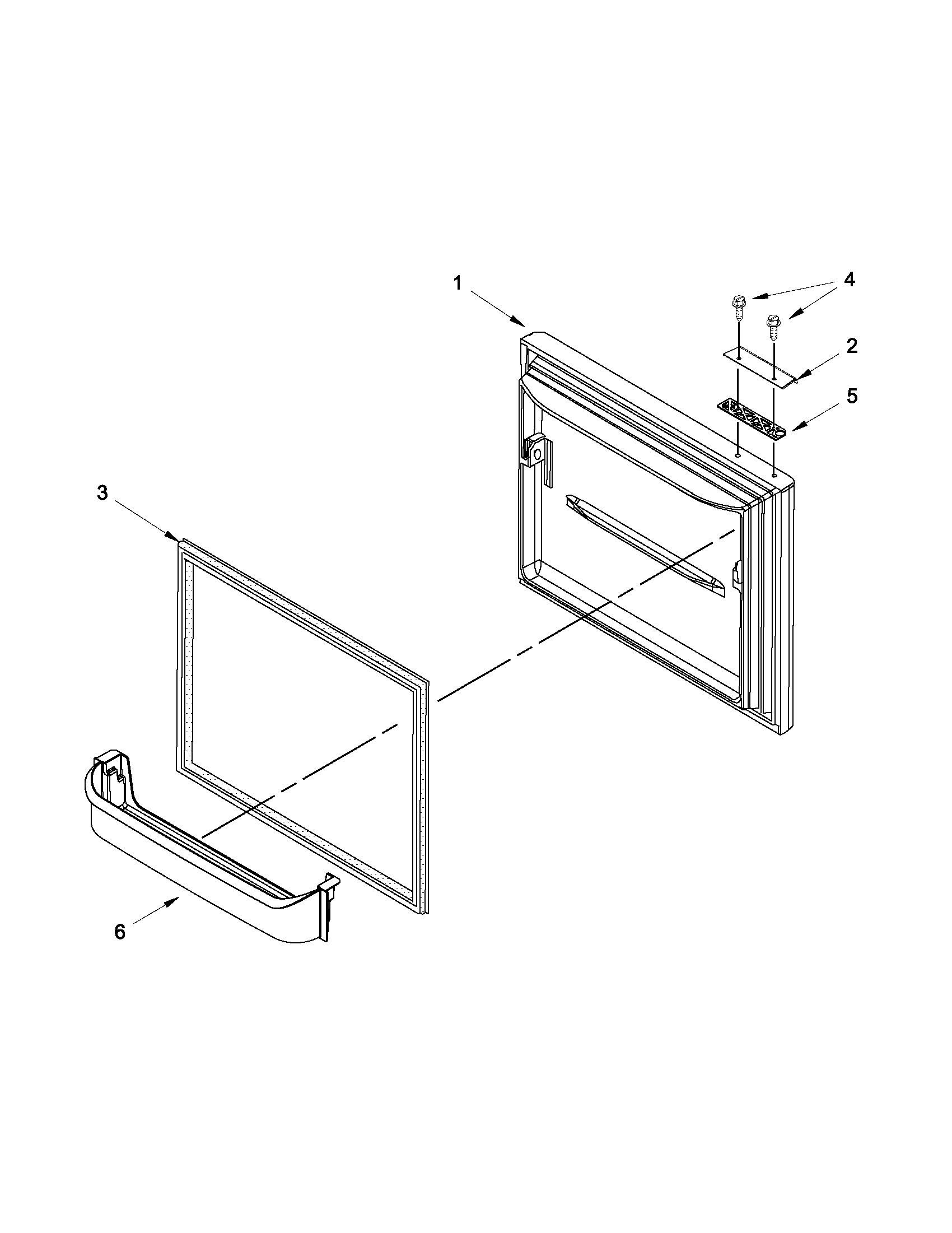 1
4
2
5
3
6