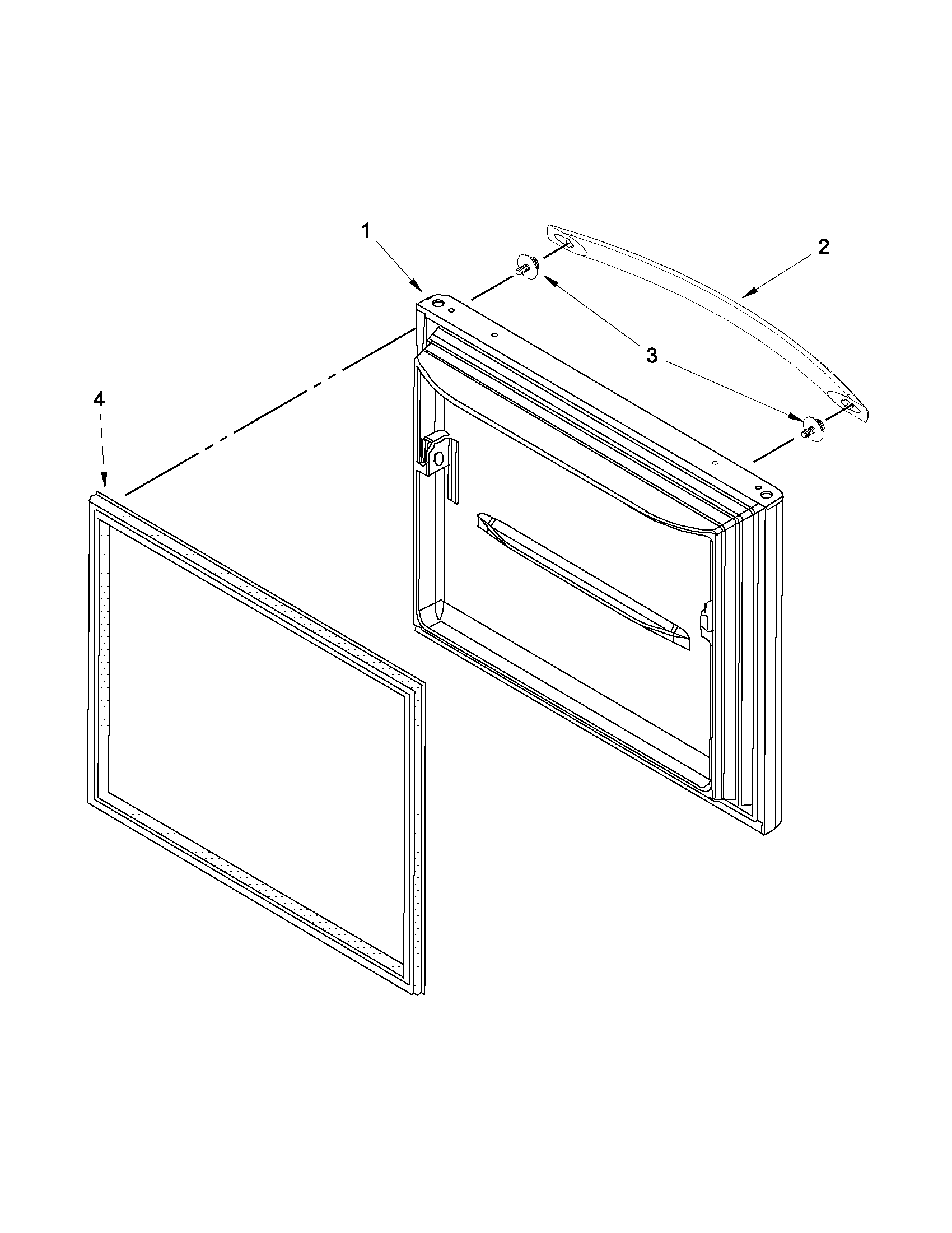 1

2

3

4