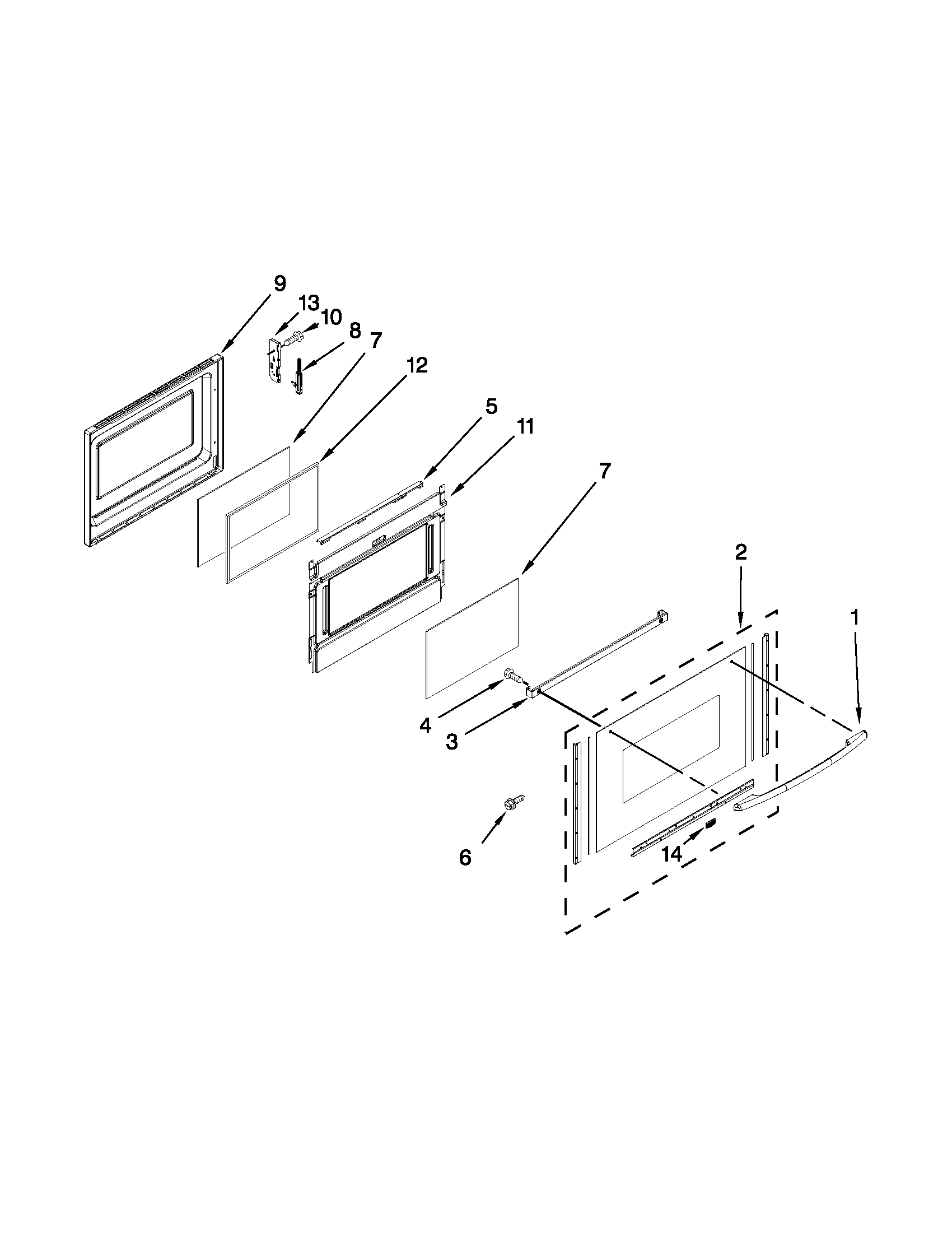 9
13
10
8
7
12
5
11
7
2
1
4
3
6
14