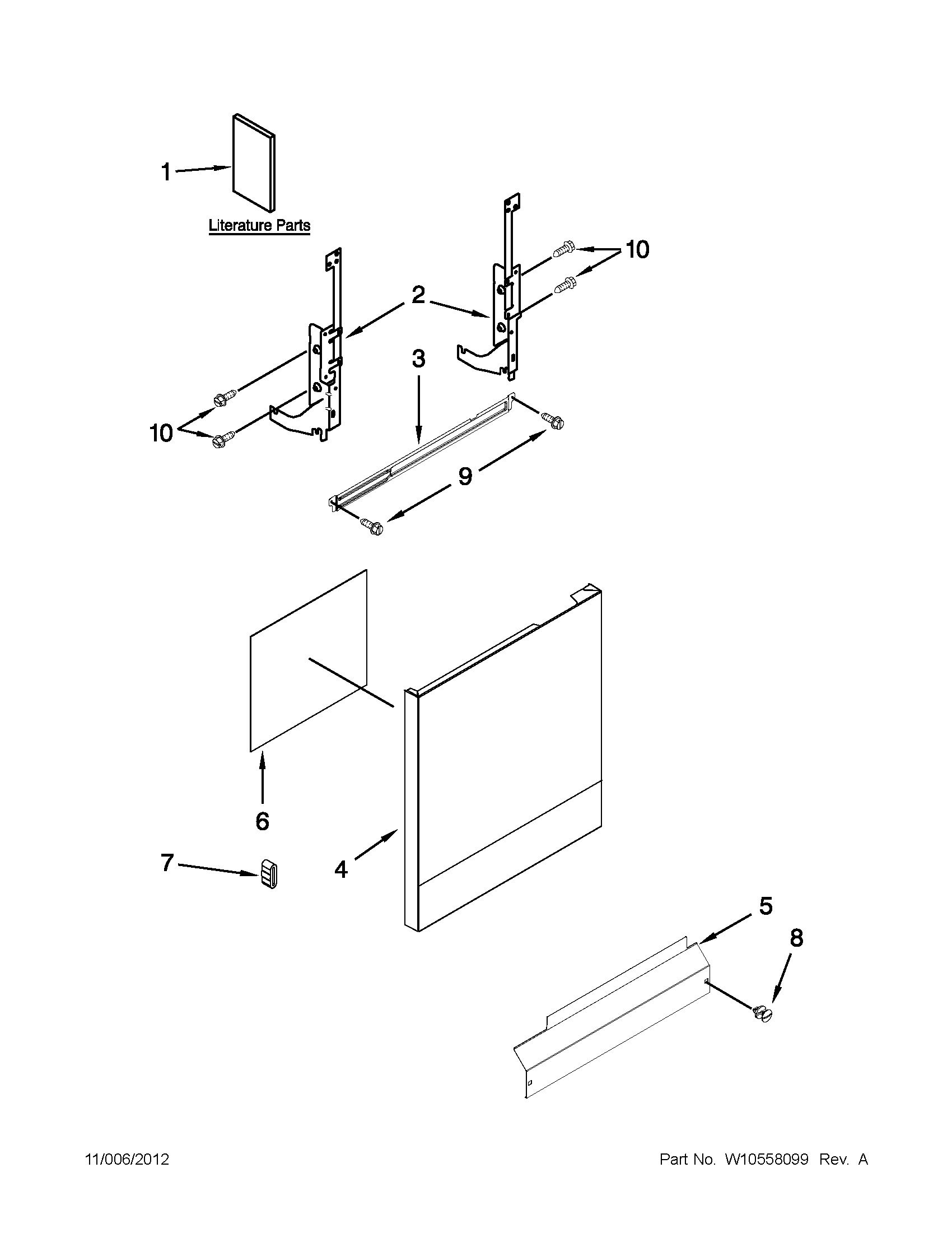 1

Literature Parts

10

2

3

10

9

6

7

4

5

8

11/006/2012

Part No. W10558099 Rev. A