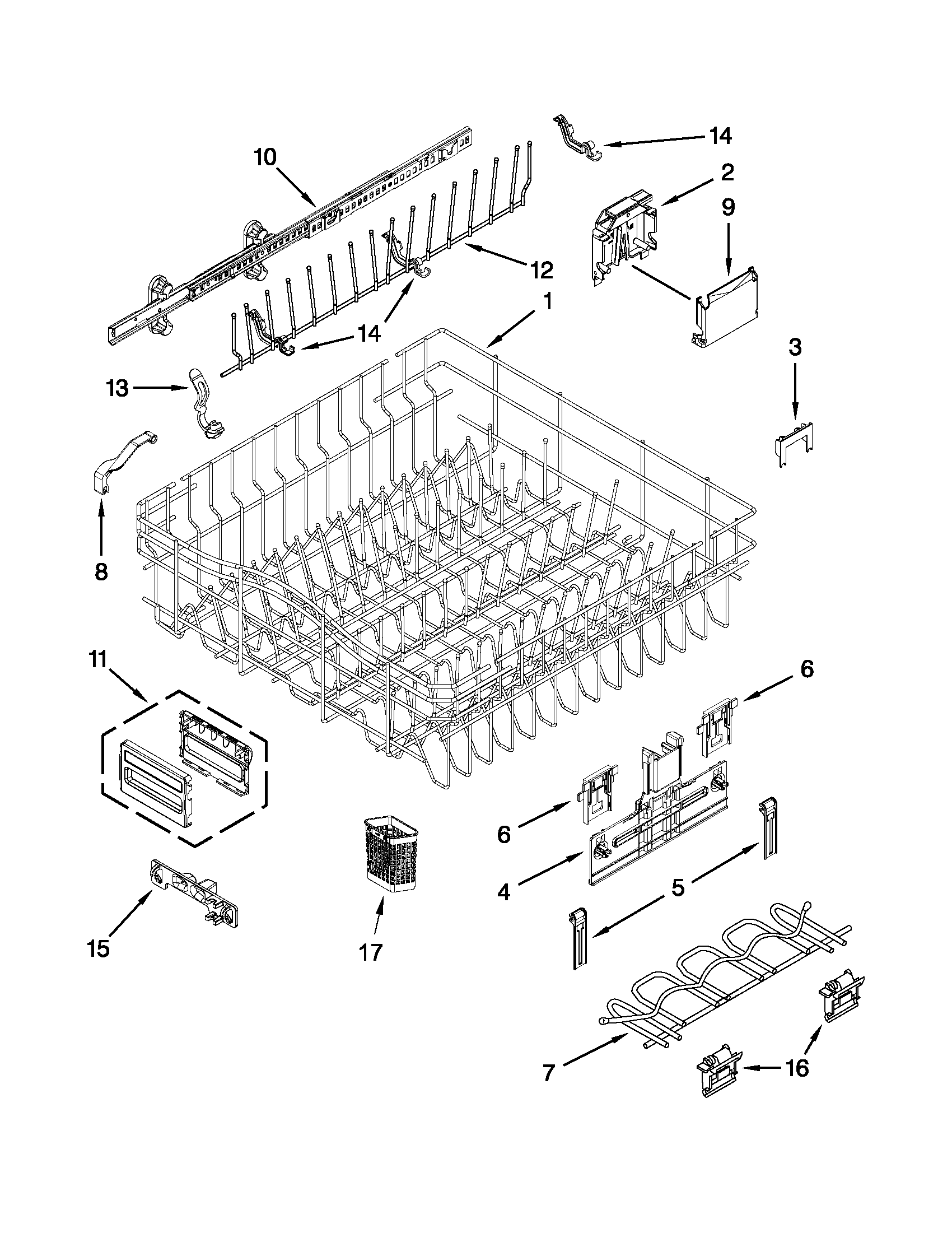 14
10
2
9
12
1
14
3
13
8
11
6
6
4
5
15
17
7
16