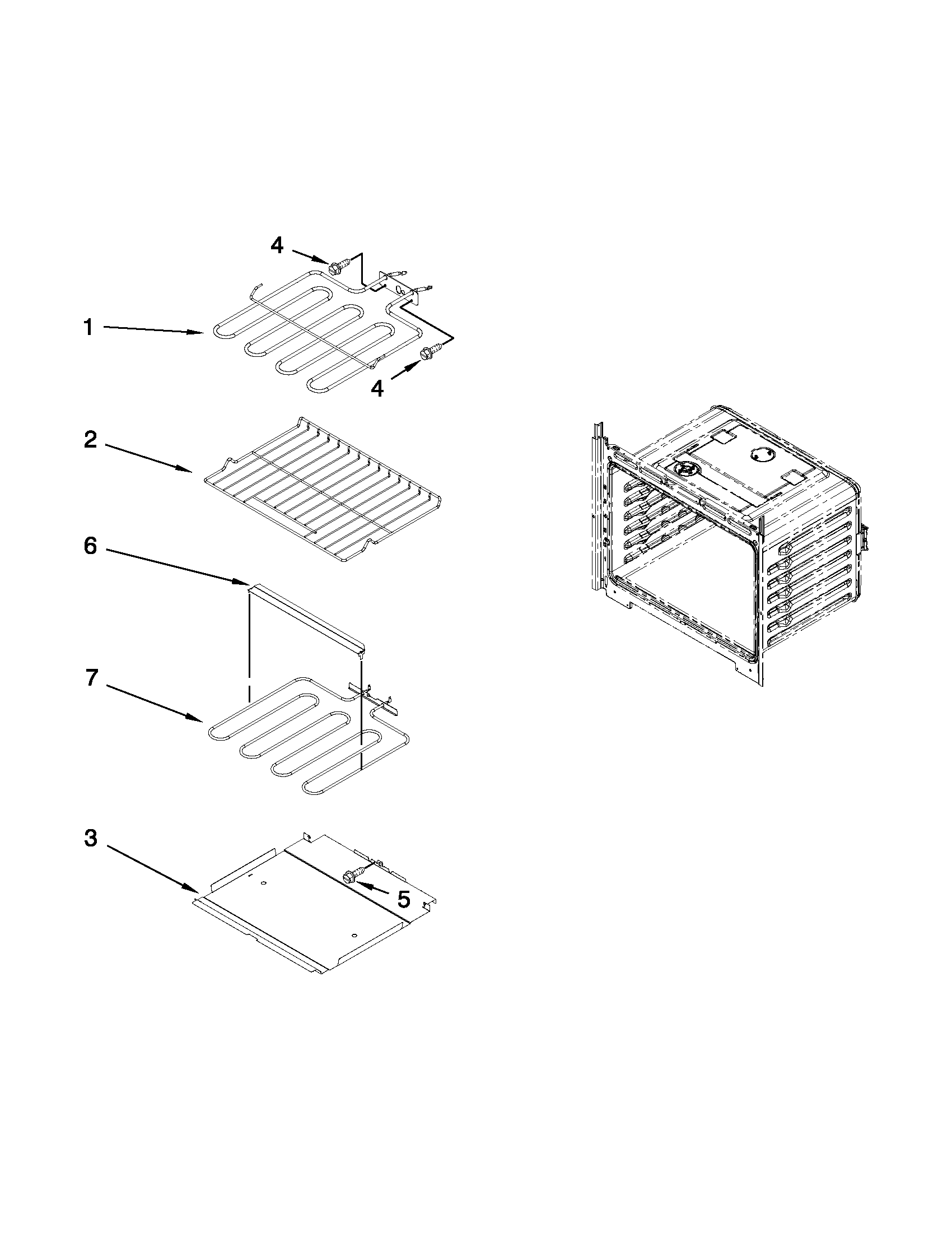 4
1
4
2
6
7
3
5