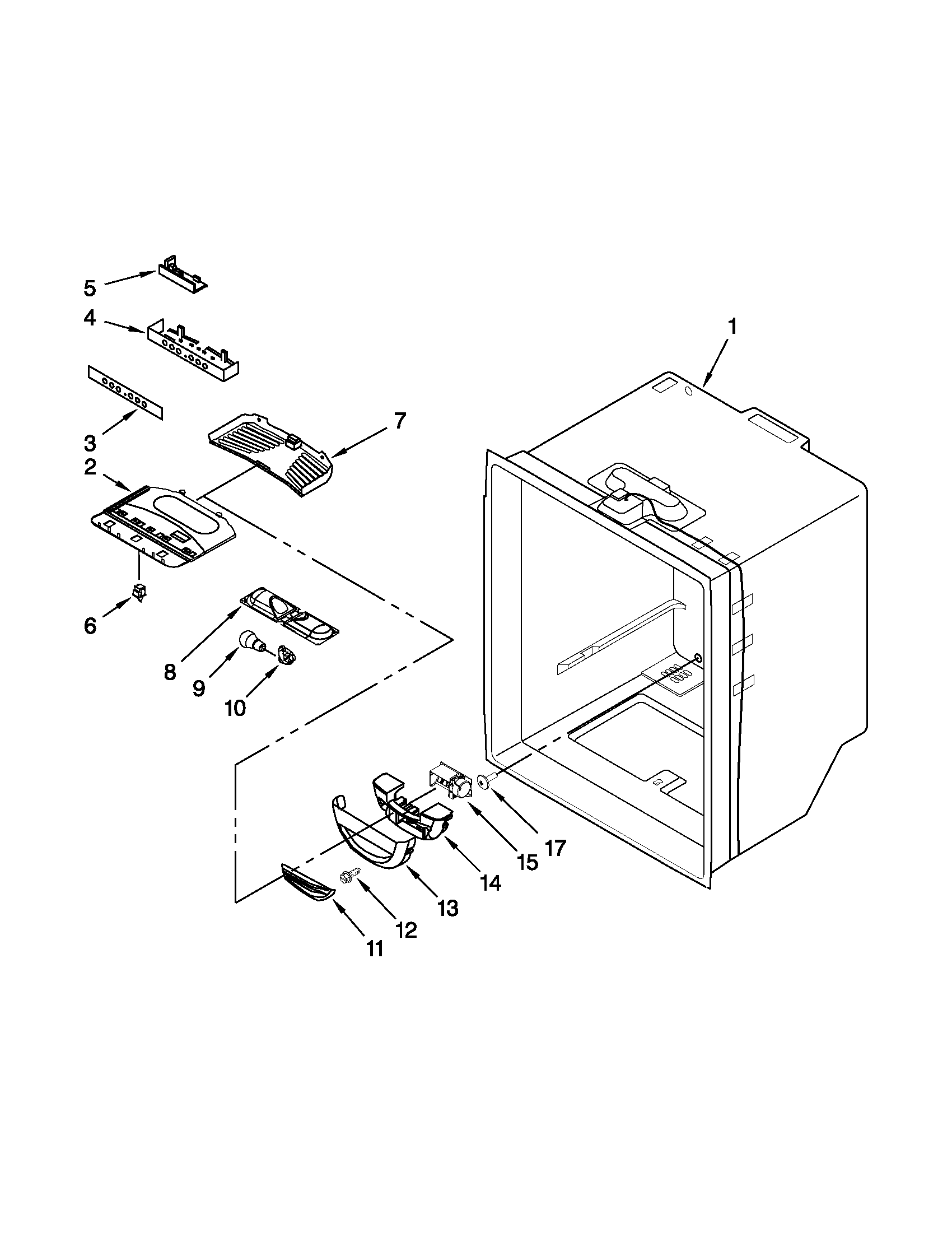 5
4
1
3
7
2
6
8
9
10
17
15
14
13
12
11