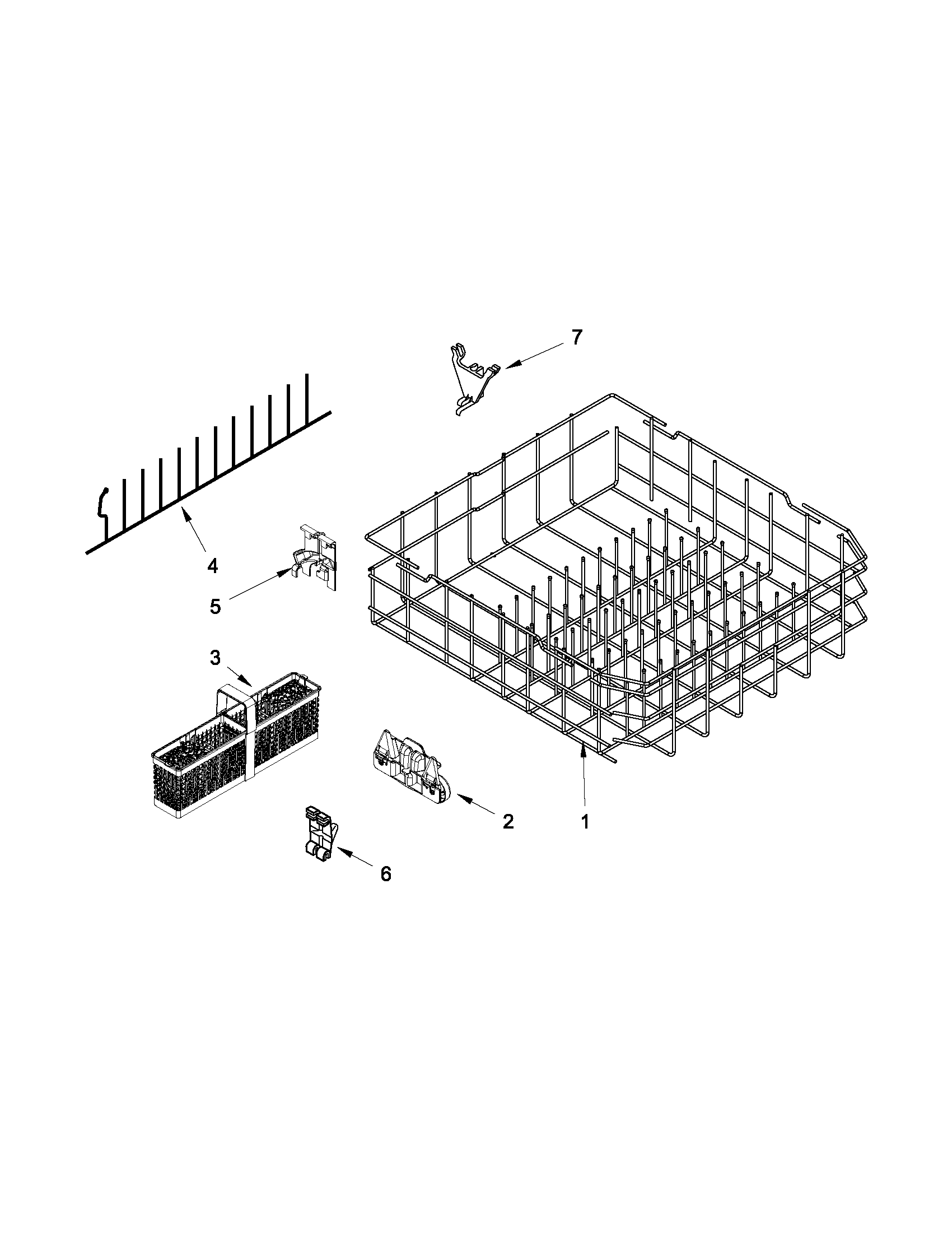 7
4
5
3
2
1
6