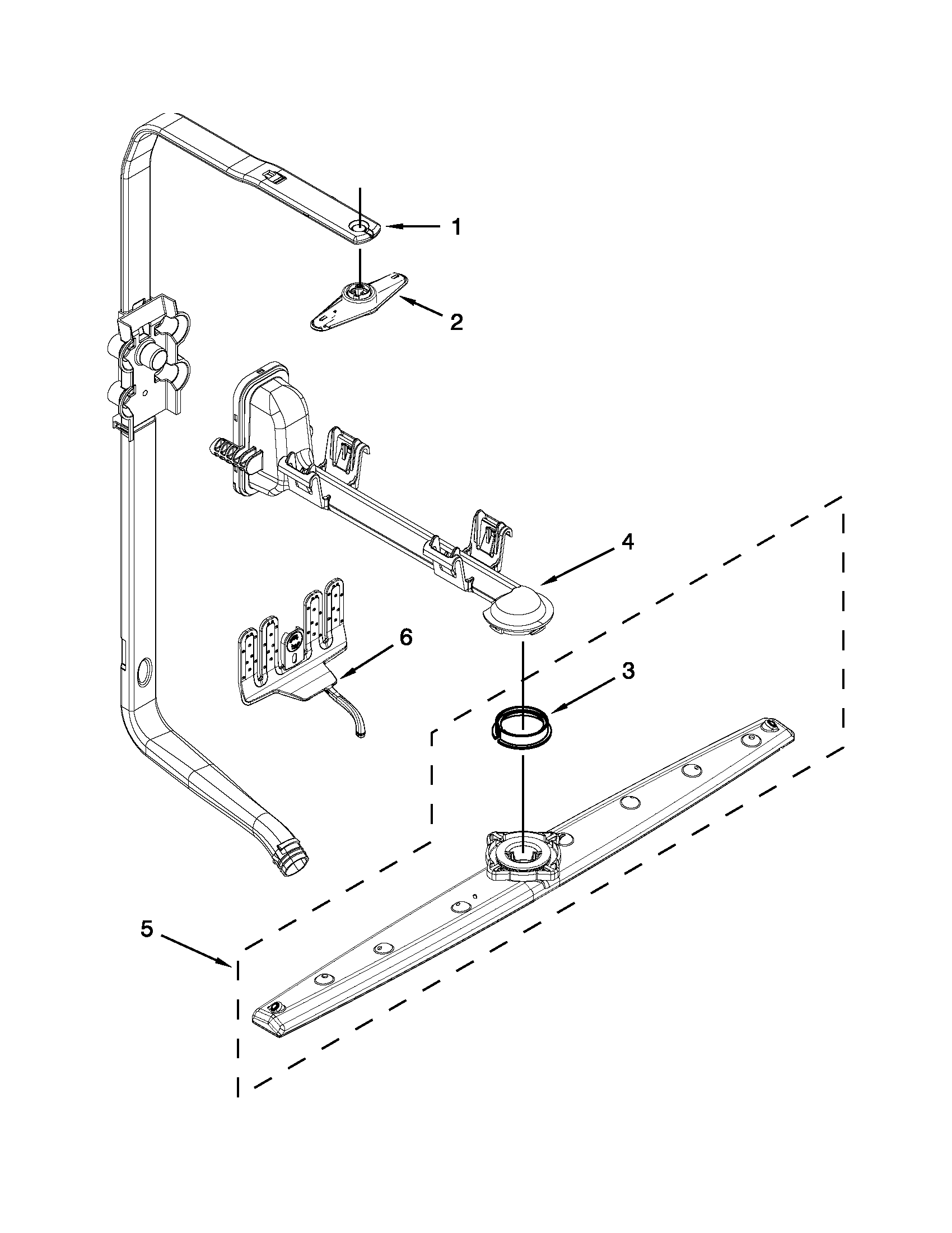 1

2

4

6

3

5