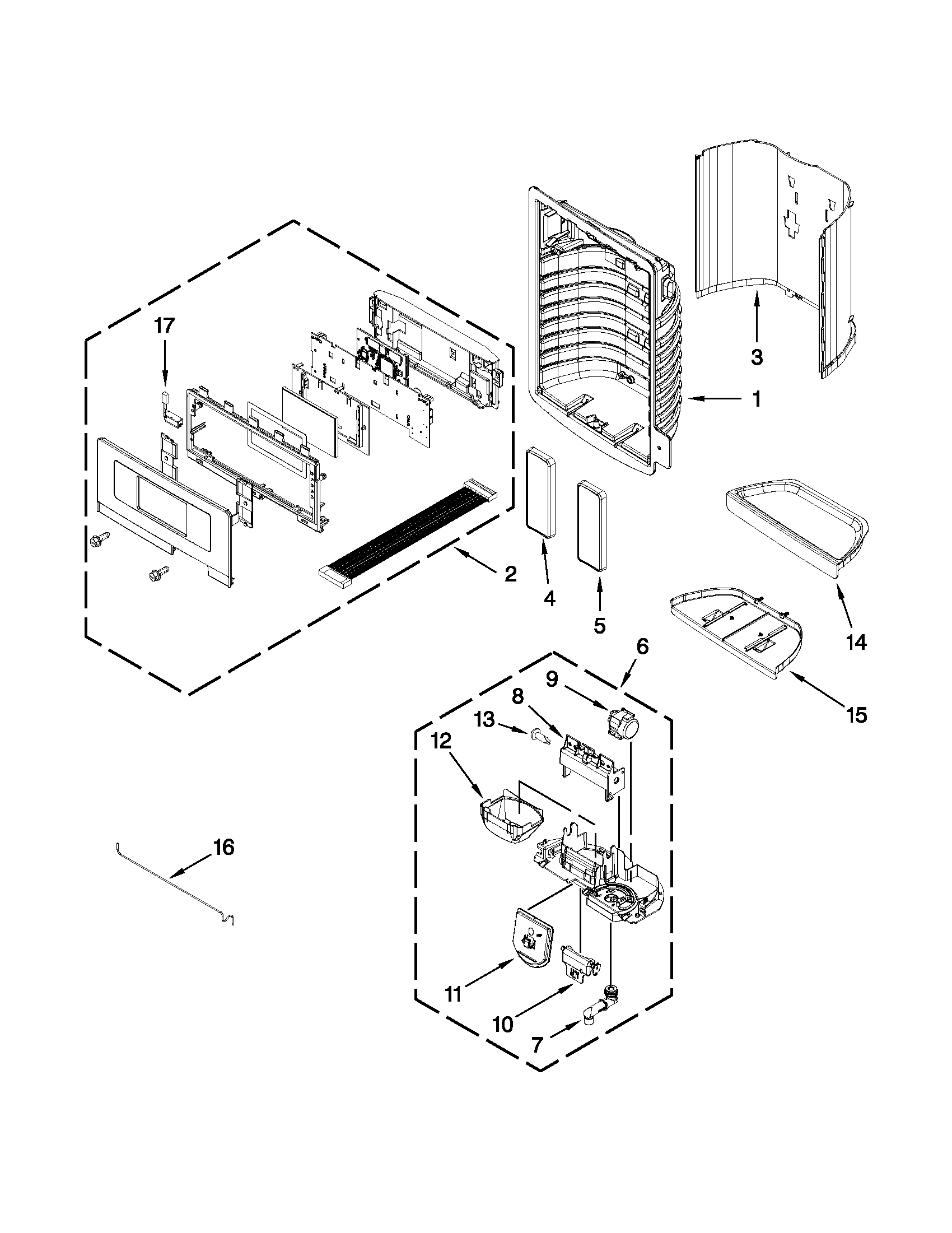 17
3
1
2
4
5
14
15
6
9
8
13
12
16
11
10
7