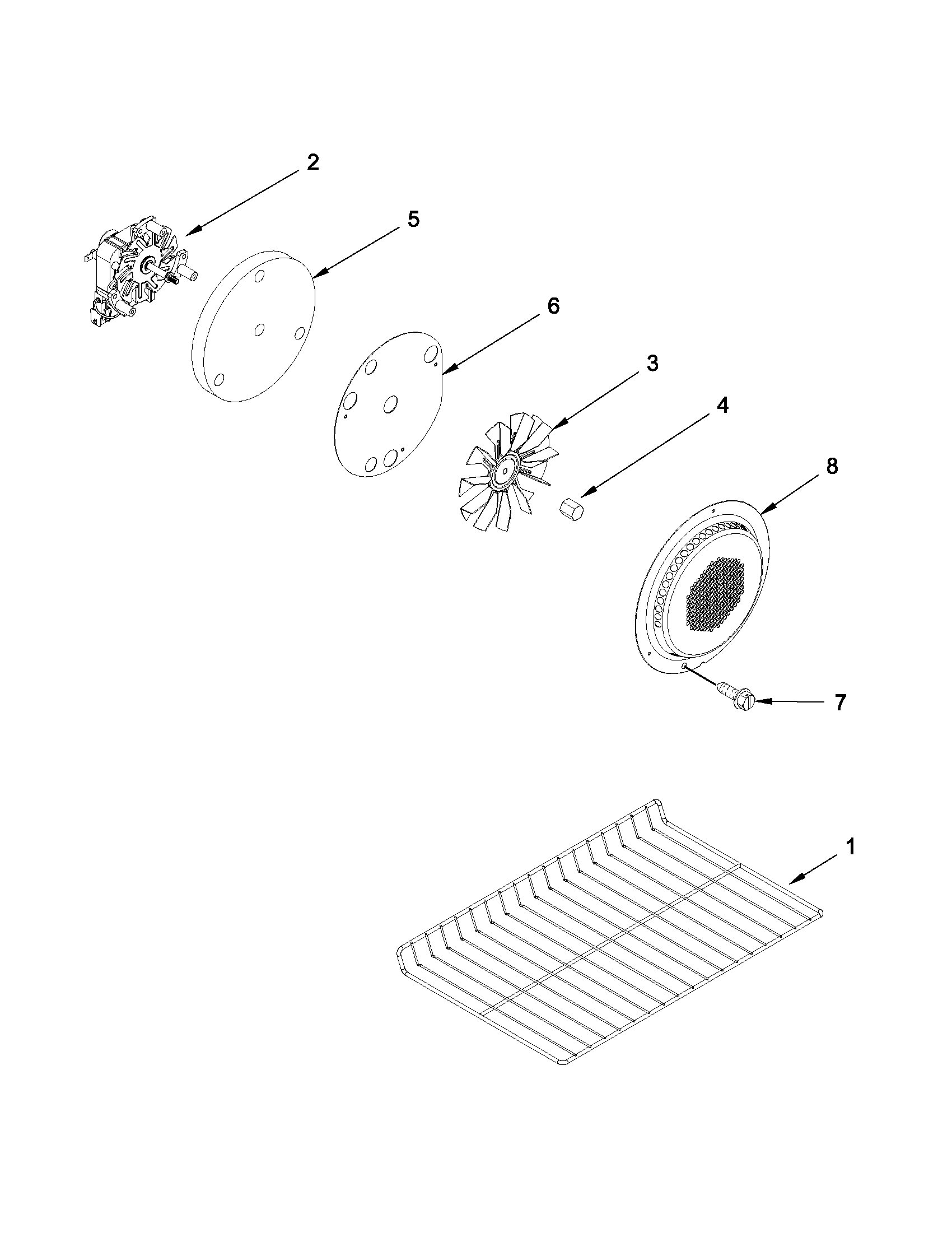 2

5

6

3

4

8

7

1