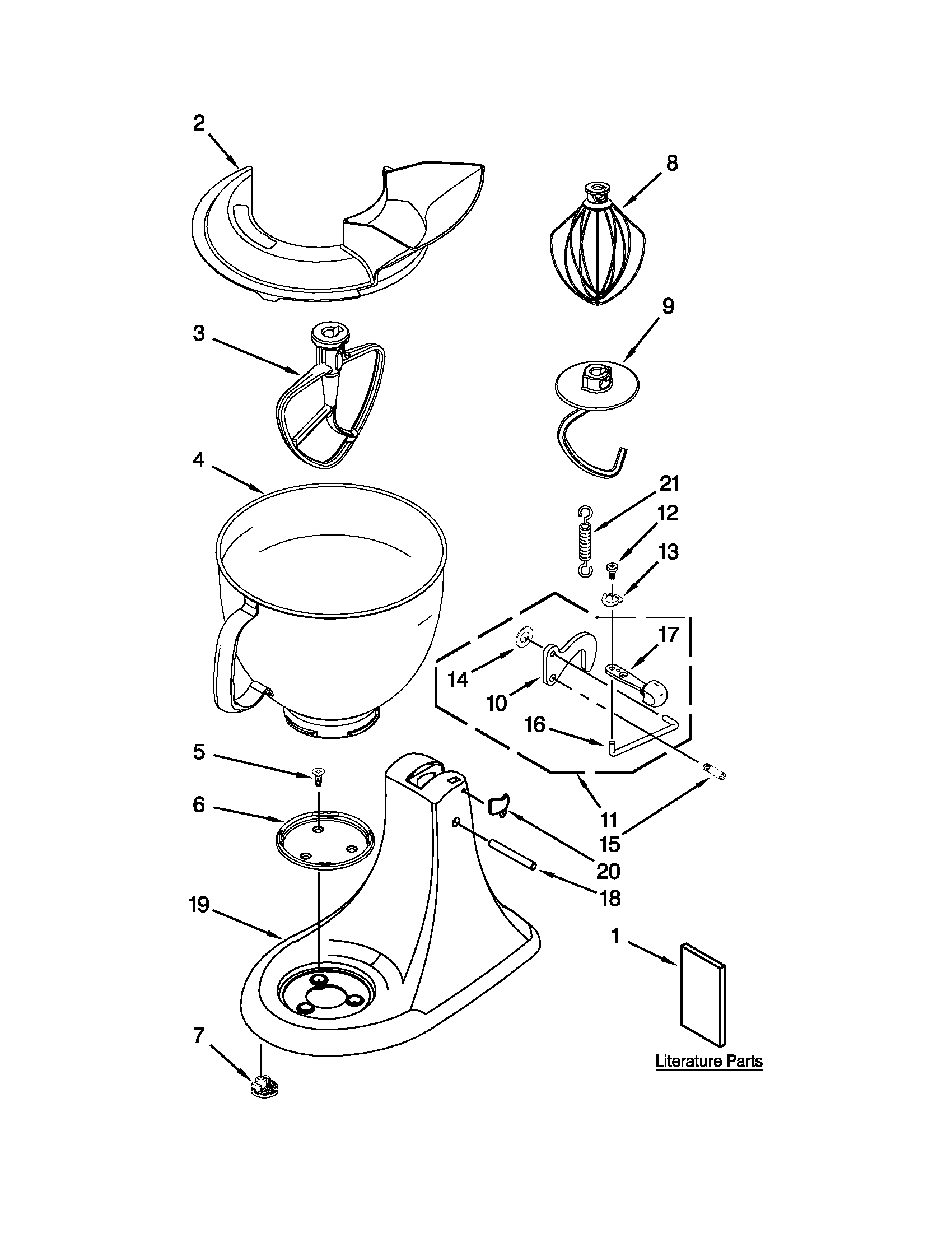 2
8
3
9
4
21
12
13
17
14
10
16
5
6
11
15
20
18
19
1
7
Literature Parts