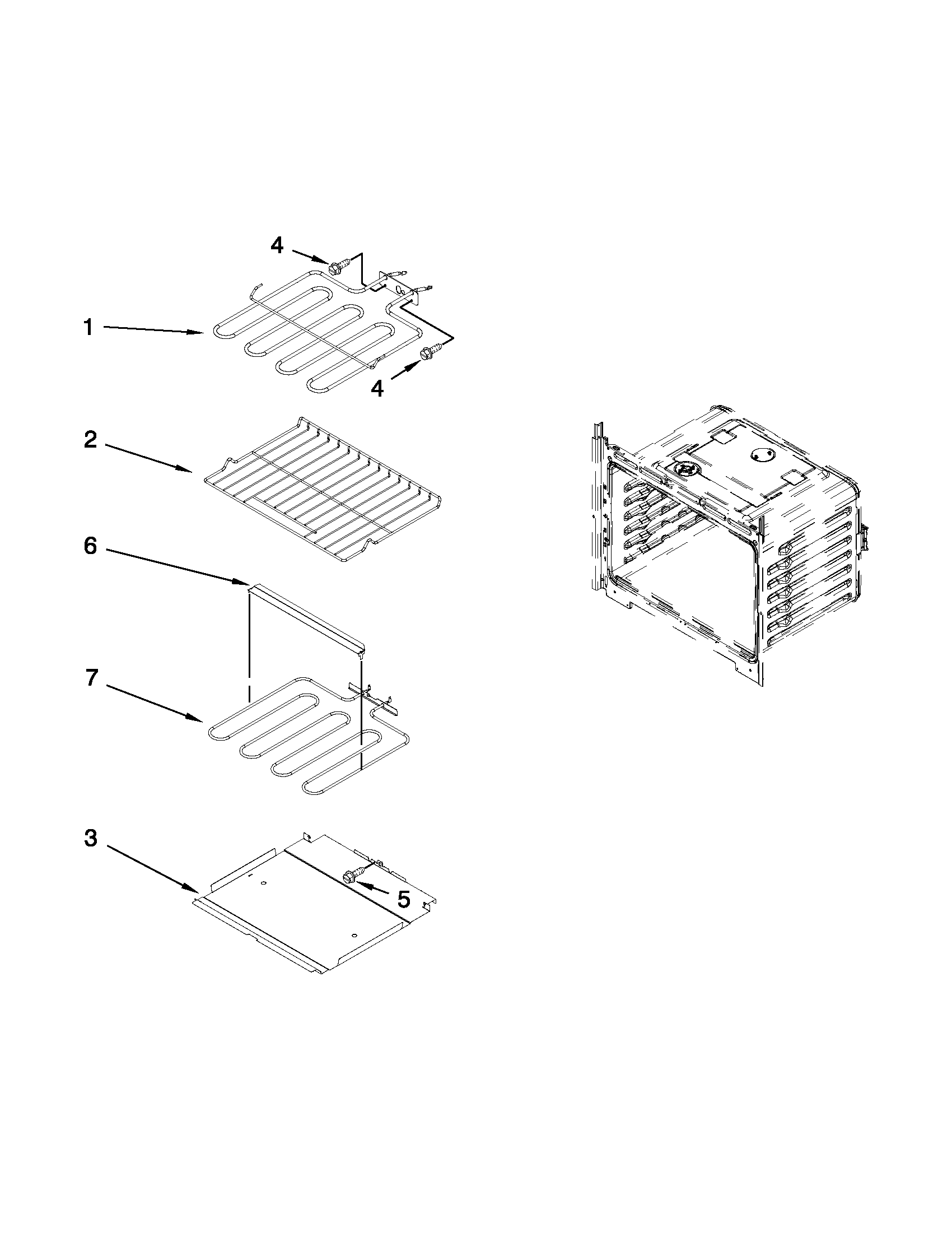 4
1
4
2
6
7
3
5