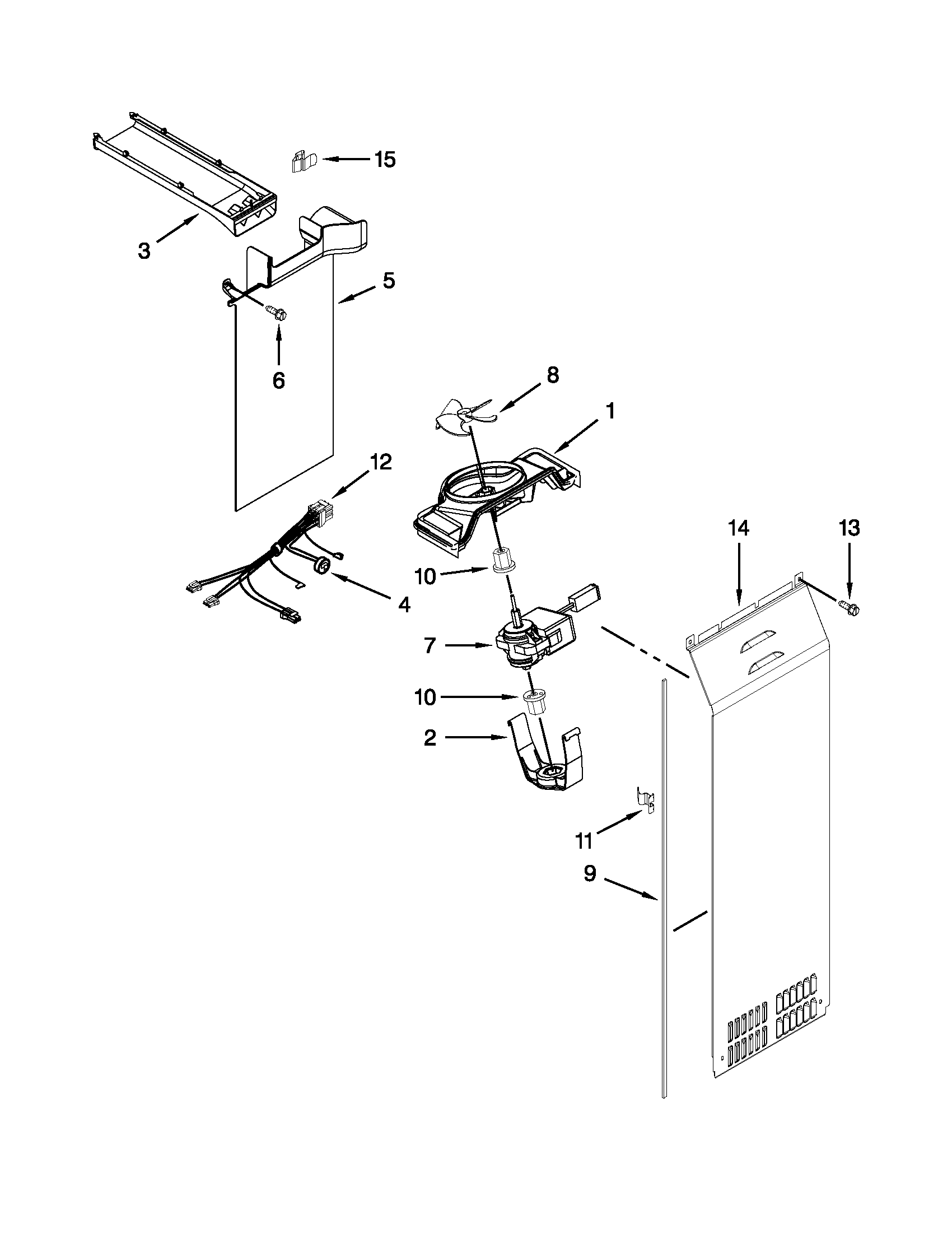 15
3
5
6
8
1
12
14
13
10
4
7
10
2
11
9