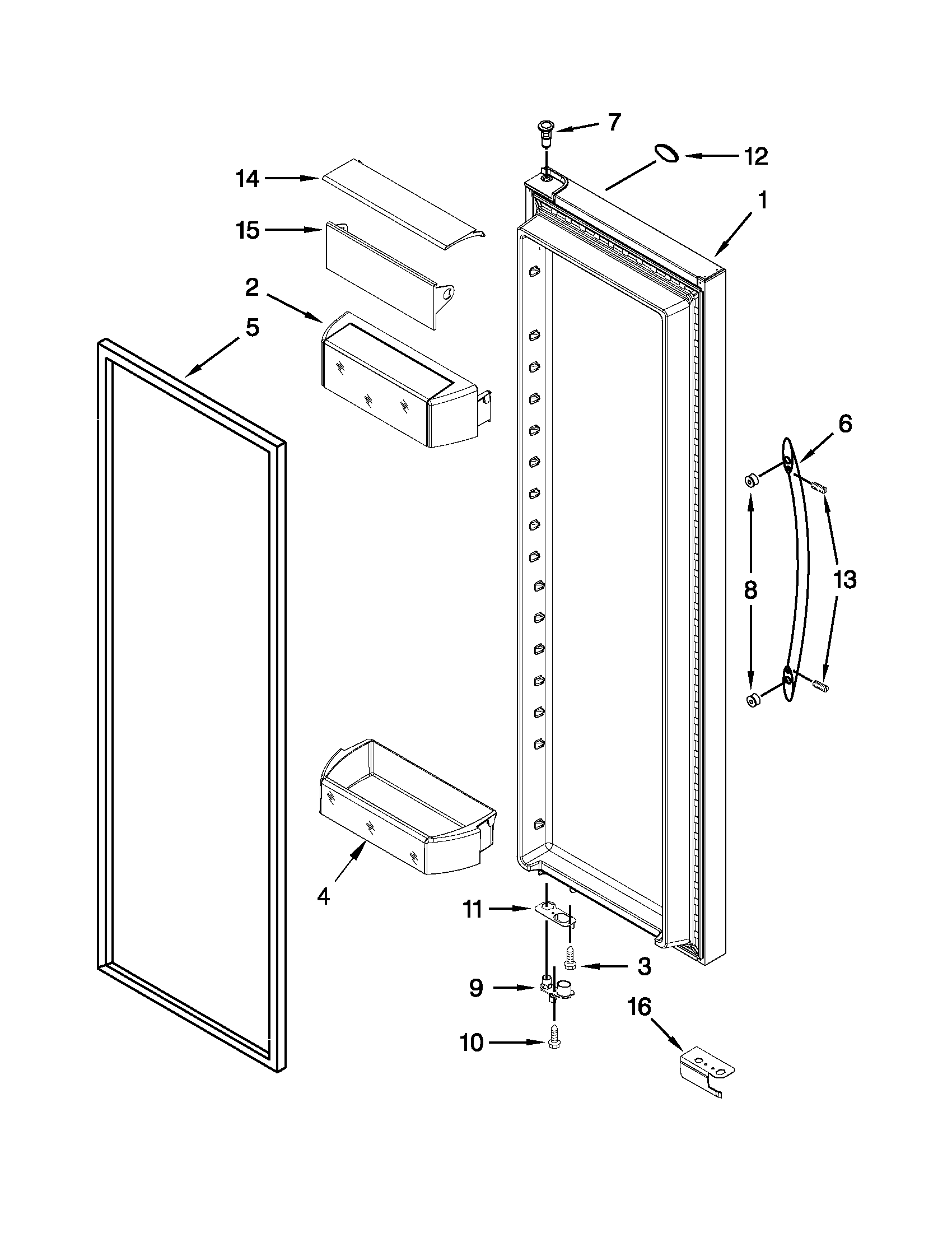 7
12
14
1
15
2
5
6
8
13
4
11
3
9
16
10