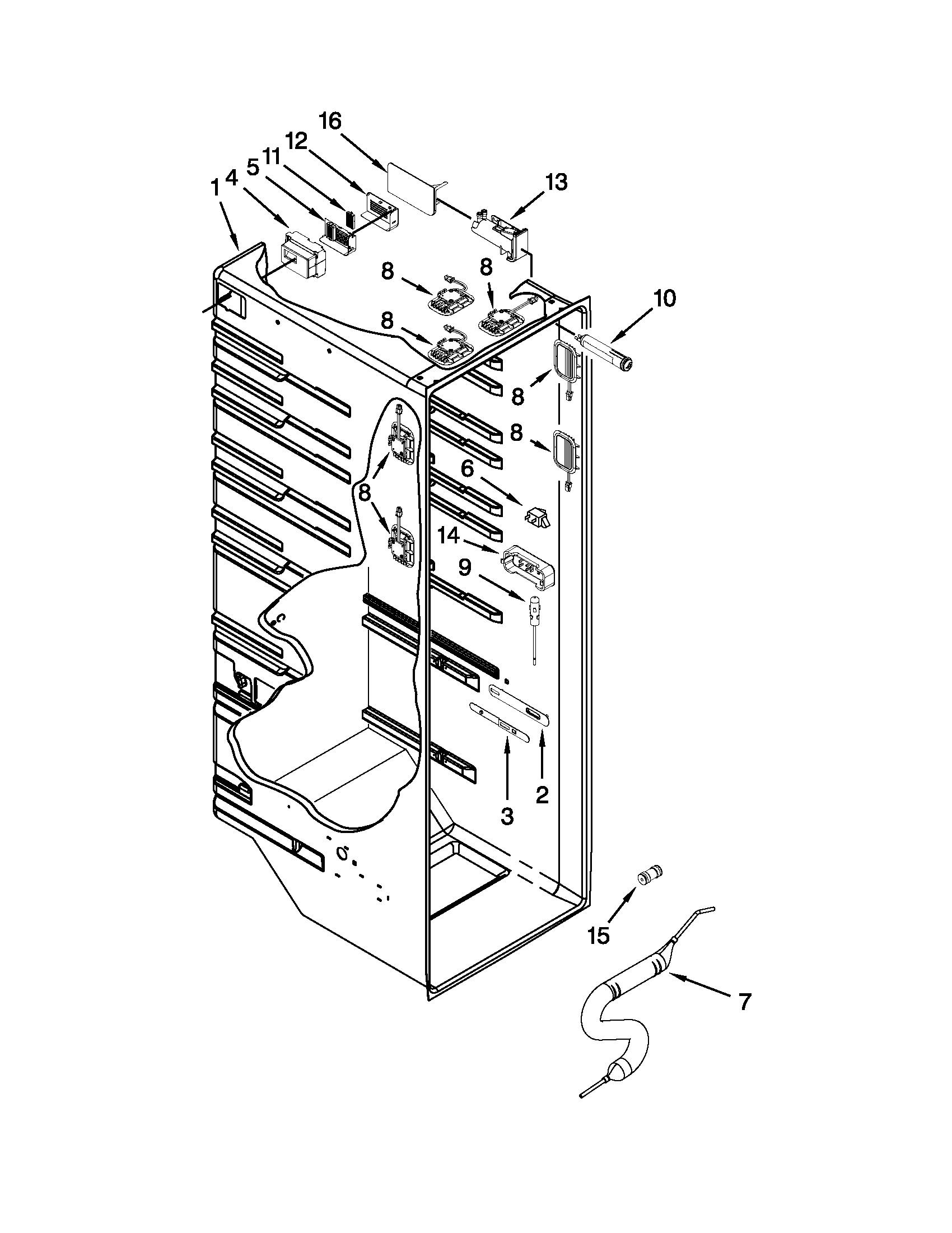 16
12
11
5
4
1
13
8
8
8
10
8
8
6
8
14
9
2
3
15
7