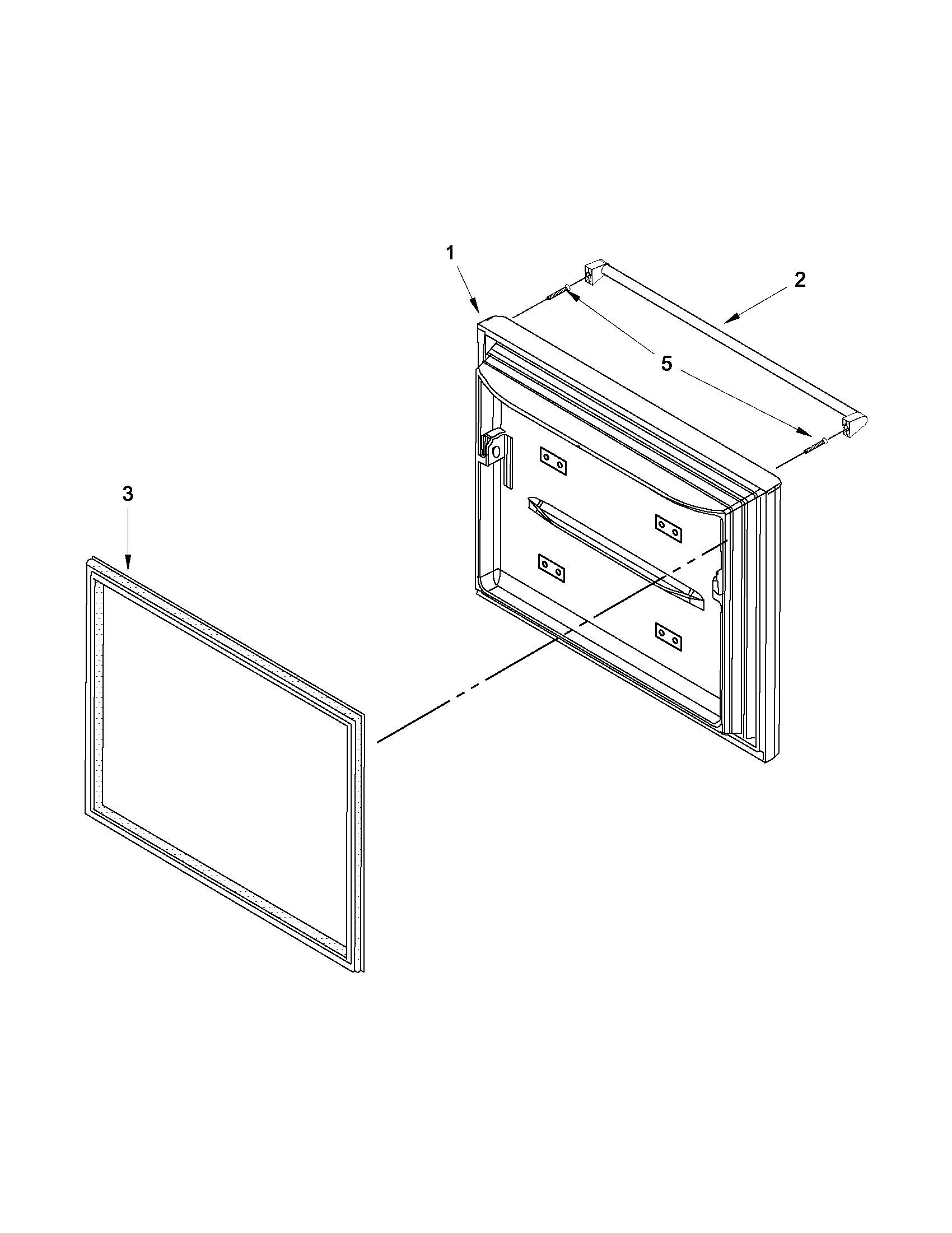 1

2

5

3