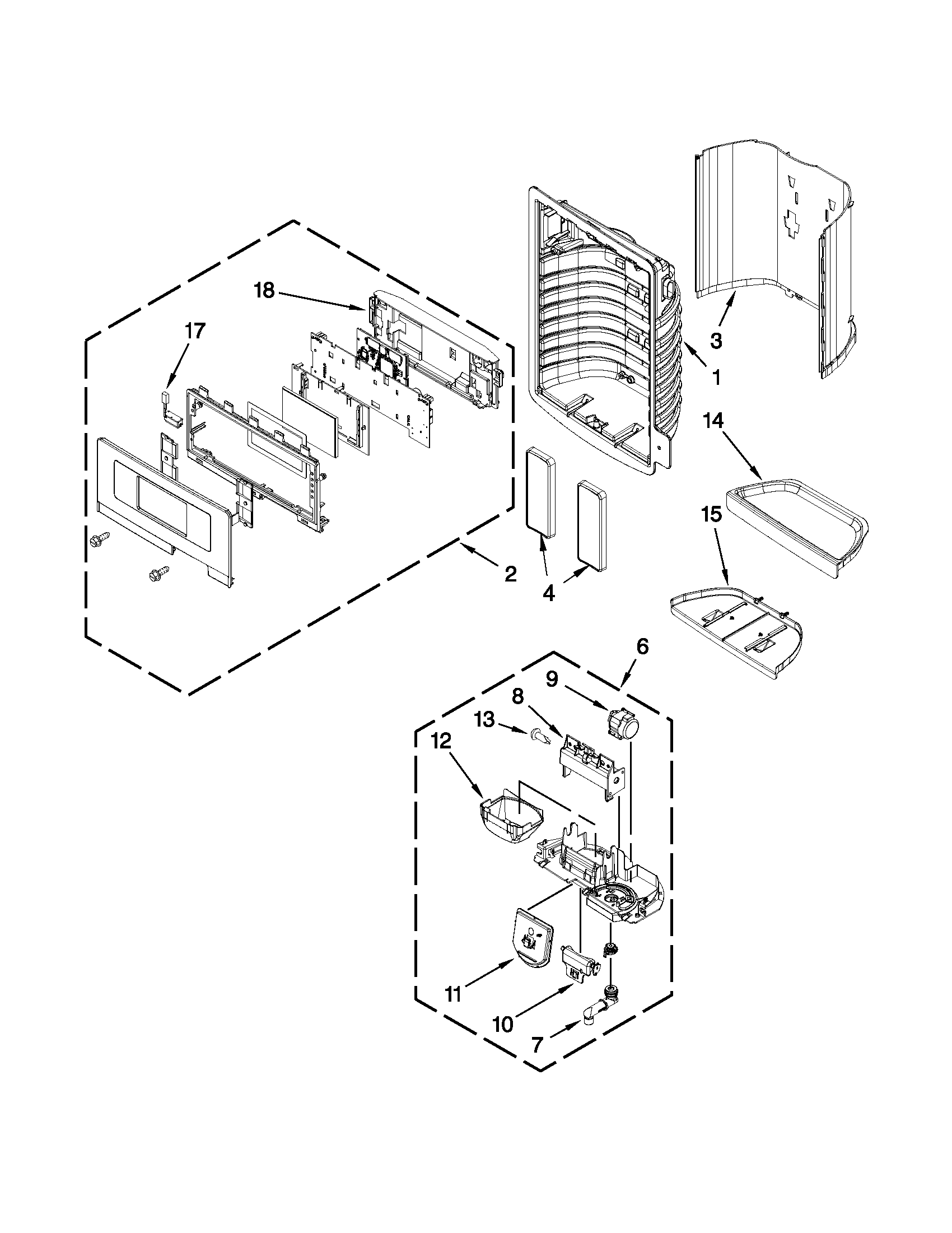 18
17
3
1
14
15
2
4
6
9
8
13
12
11
10
7