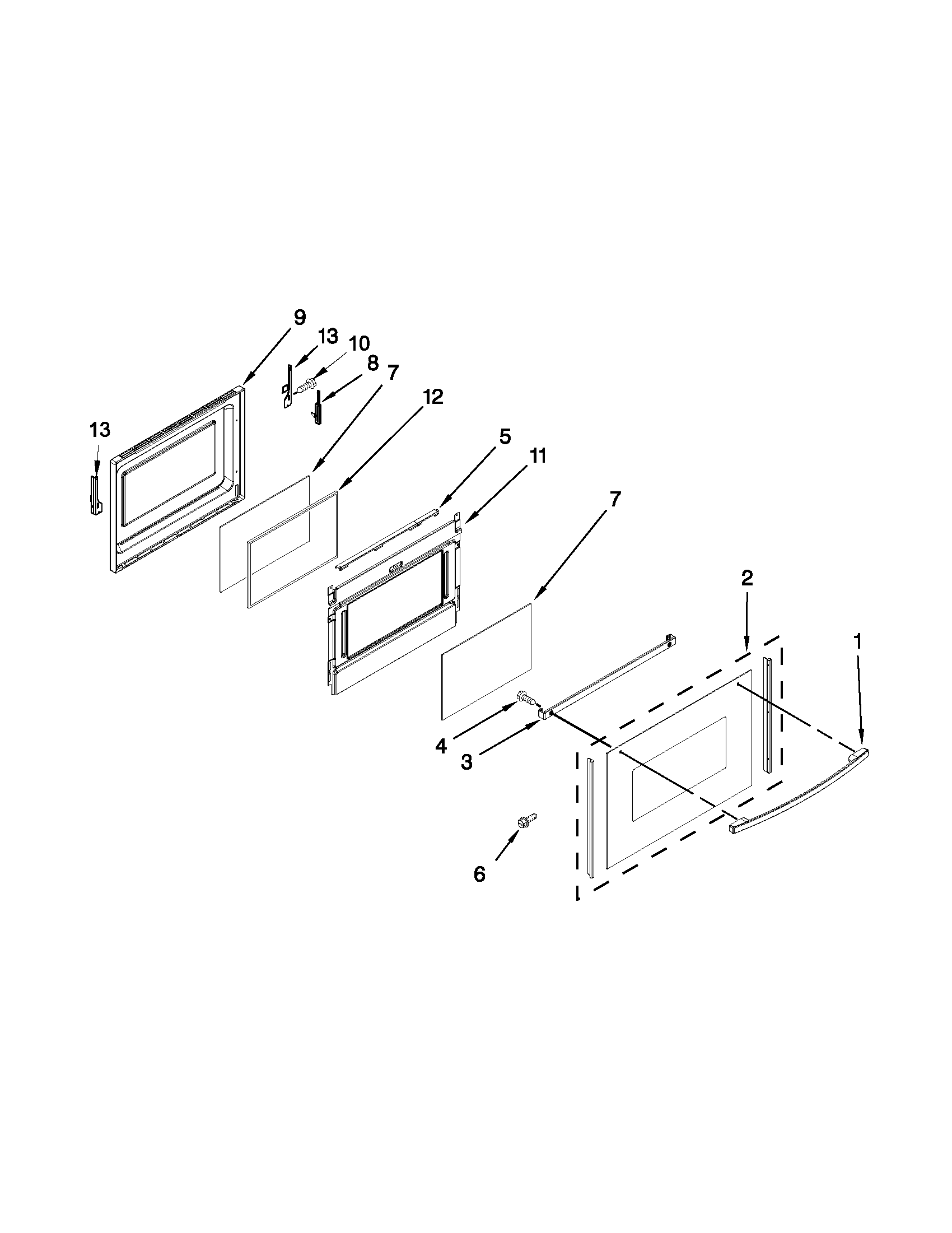 9
13
10
8
7
12
13
5
11
7
2
1
4
3
6