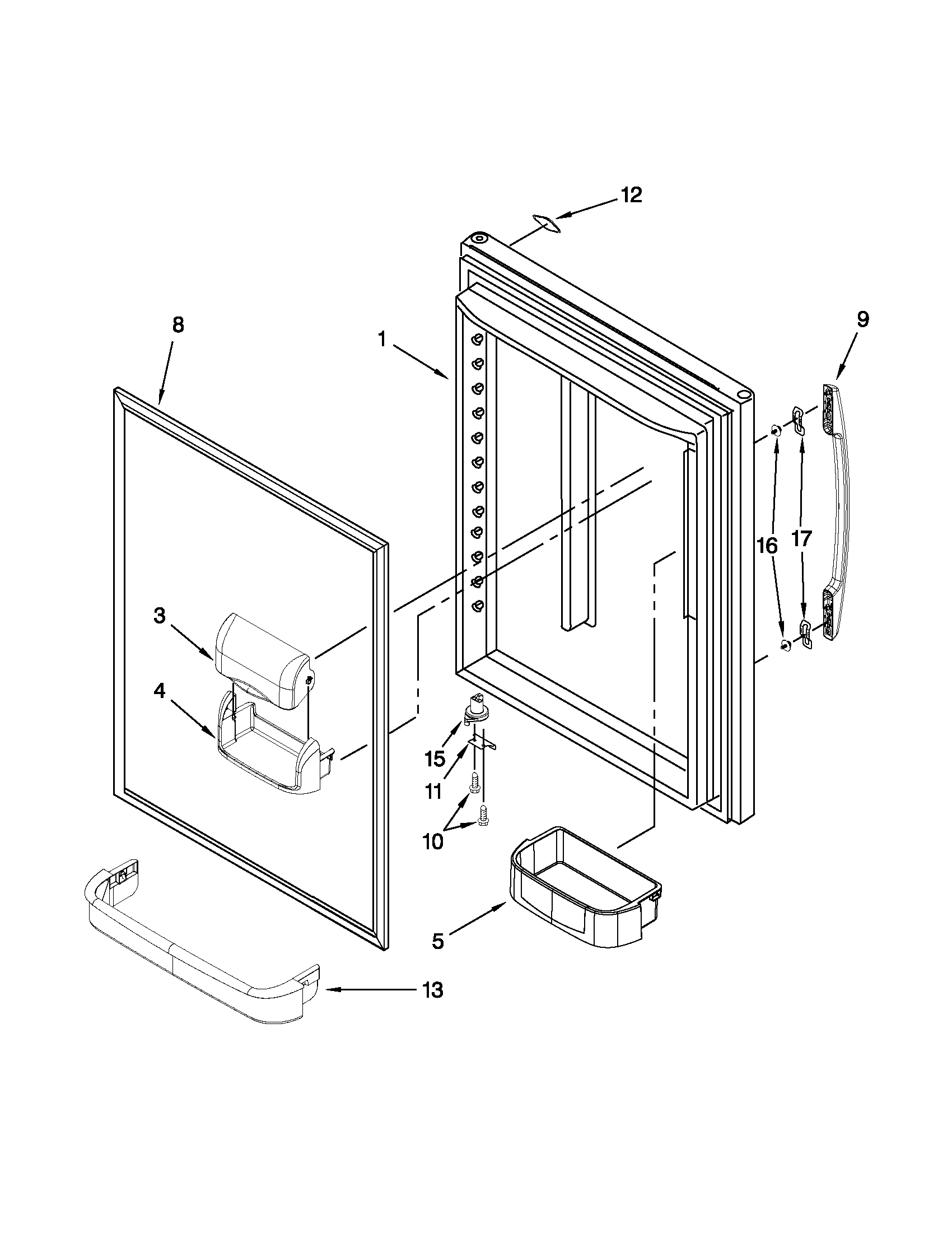 12
8
1
9
16
17
3
4
15
11
10
5
13