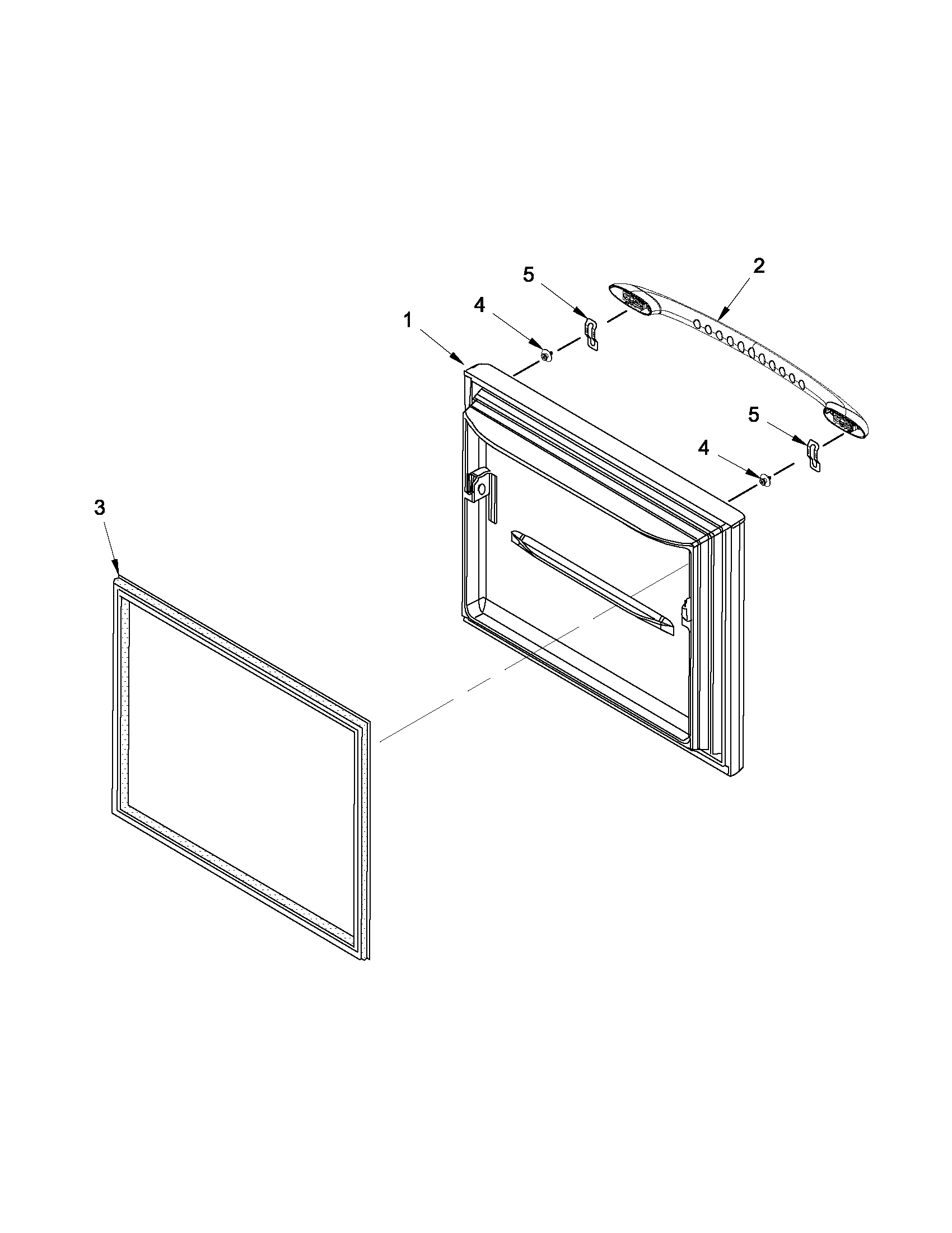 5
2
4
1
5
4
3