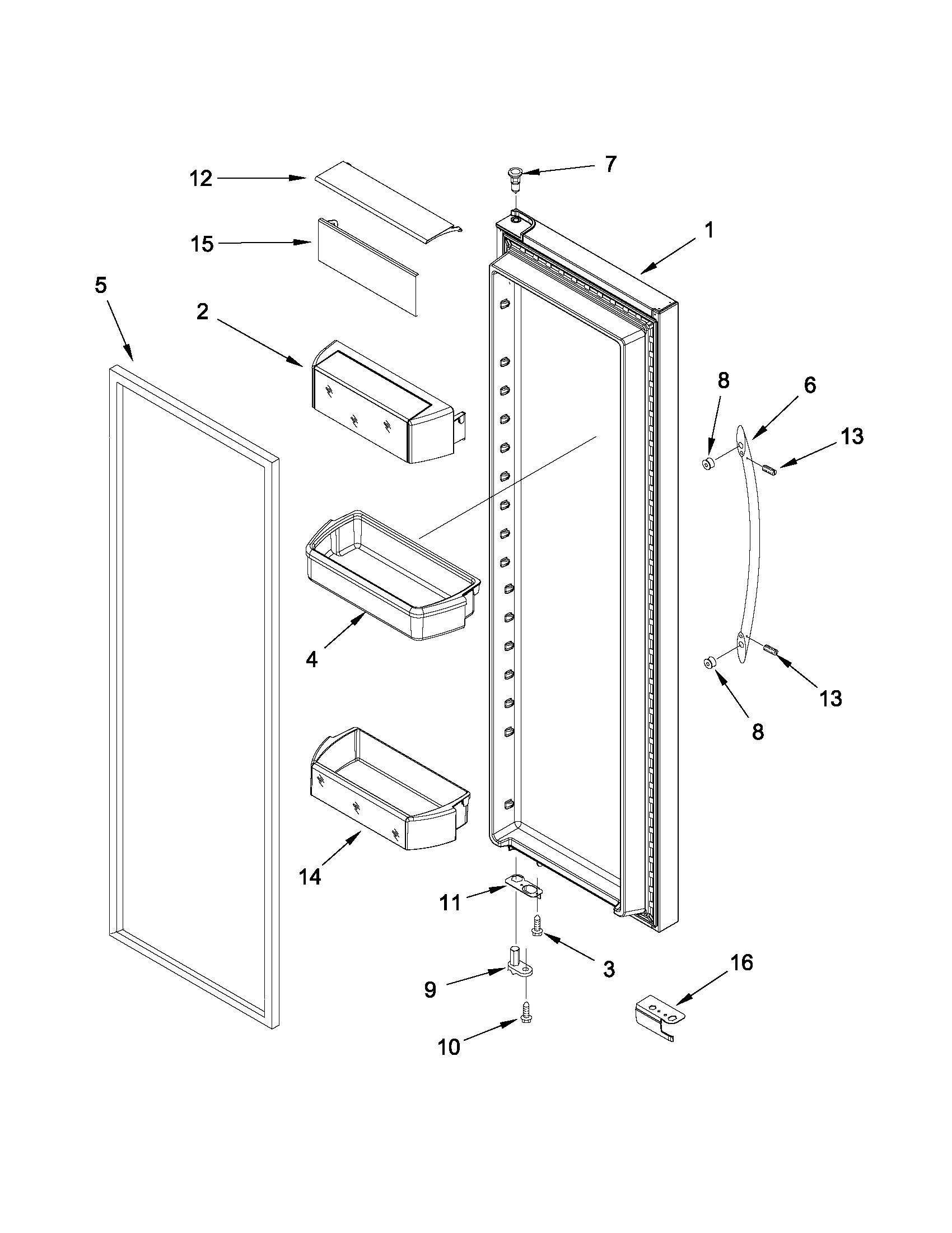 12
7
15
1
5
2
8
6
13
4
13
8
14
11
3
9
16
10