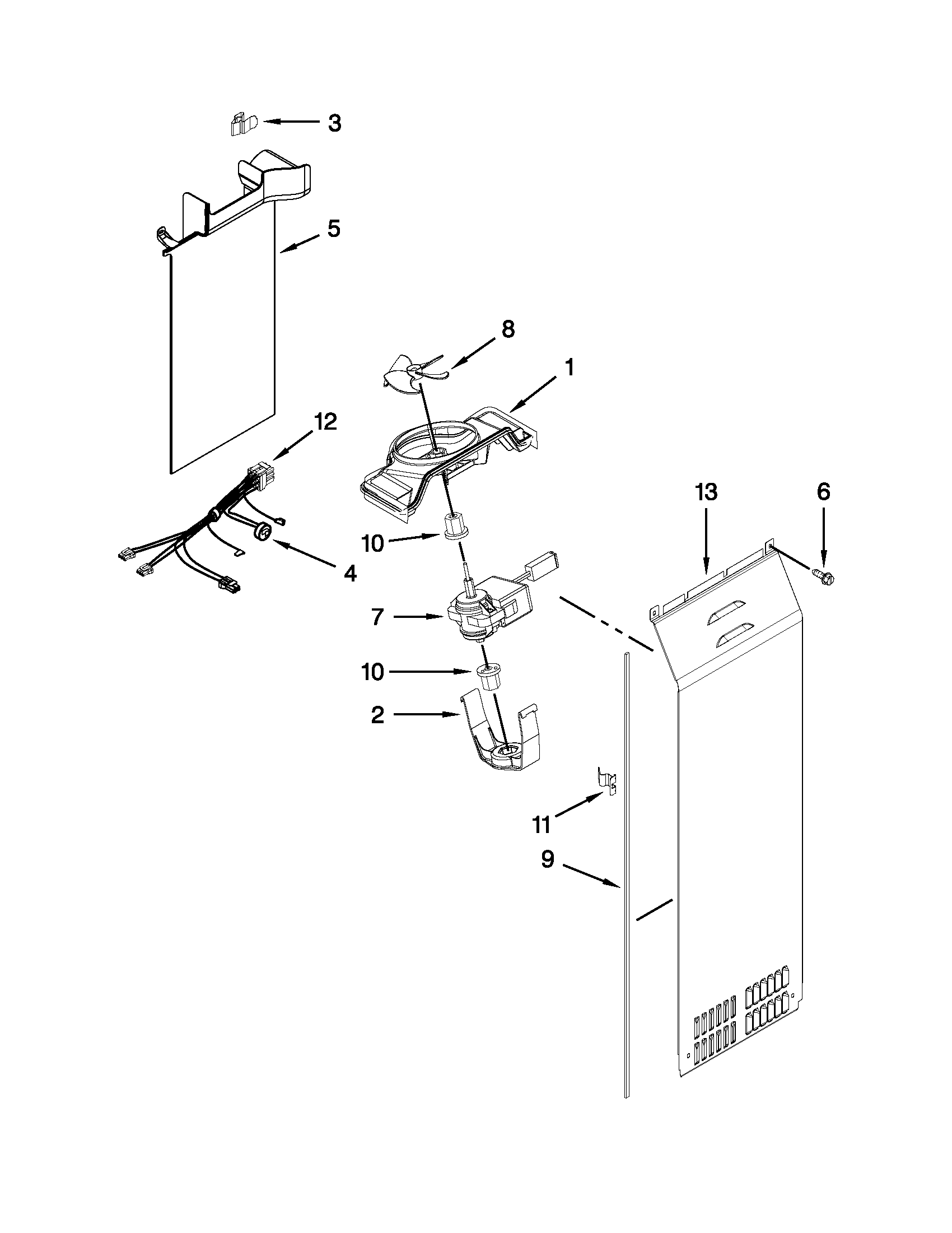 3

5

8

1

12

13

6

10

4

7

10

2

11

9