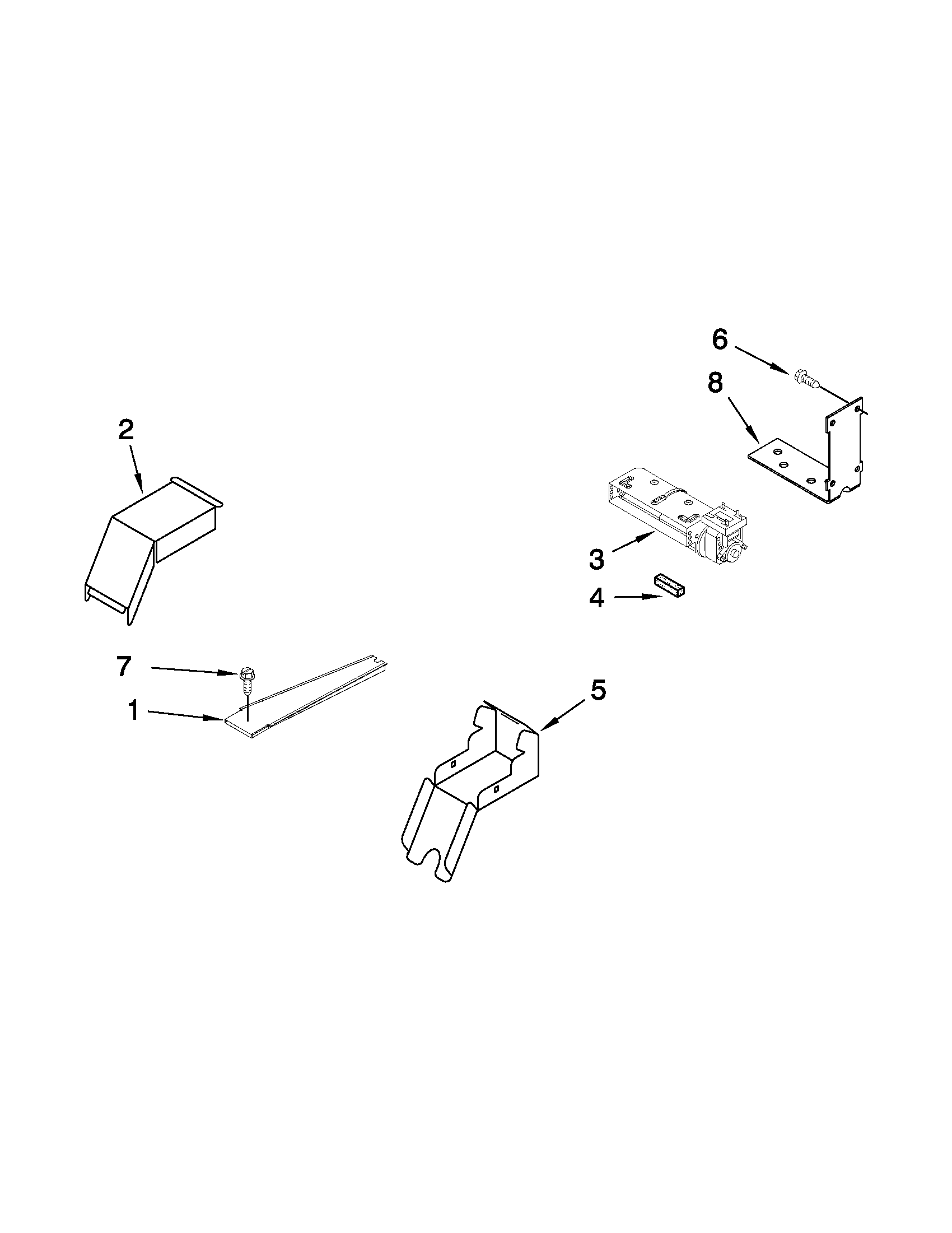 6
8
2
3
4
7
1
5