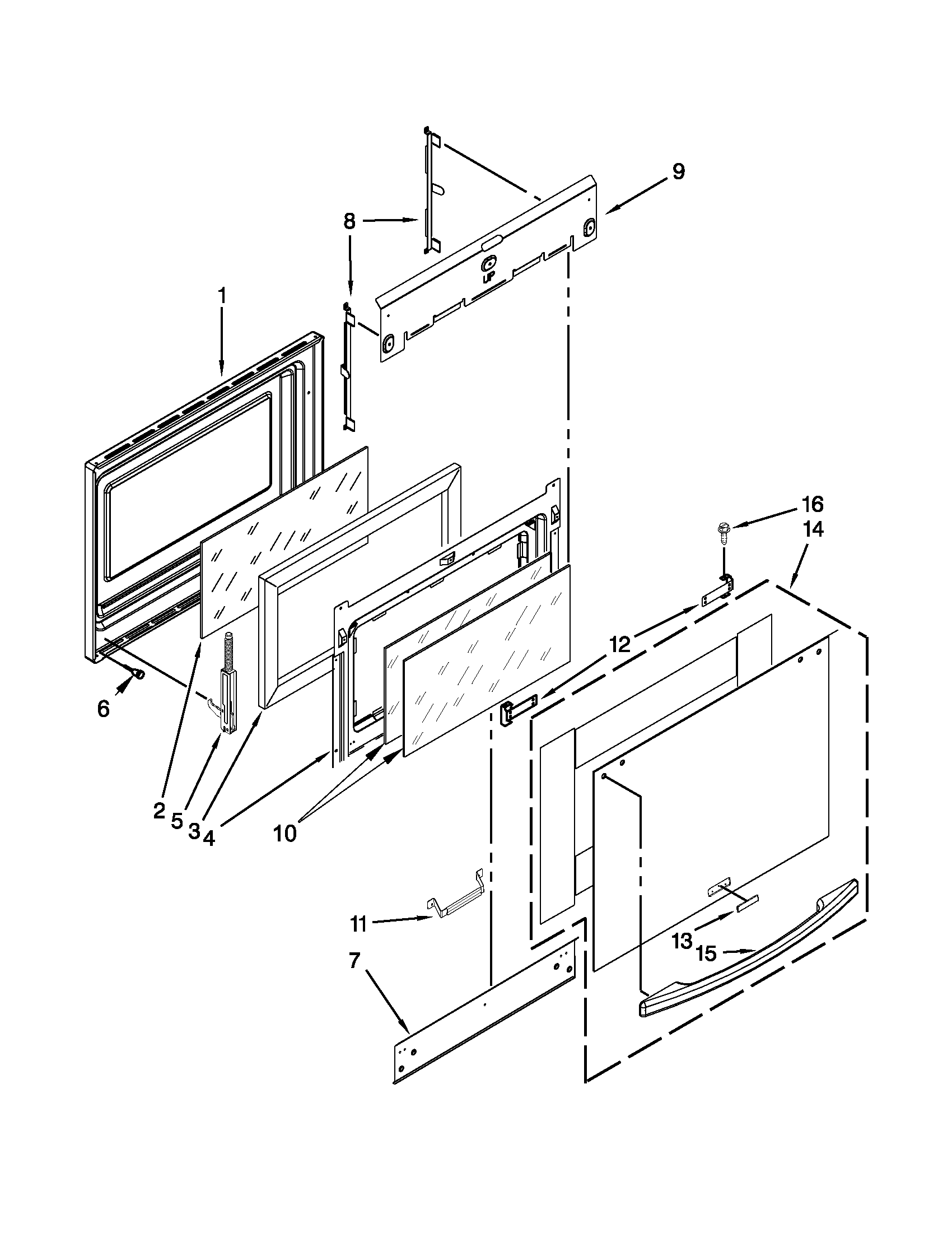 9

8

UP

1

16

14

12

6

2

5

3

4

10

11

13

15

7