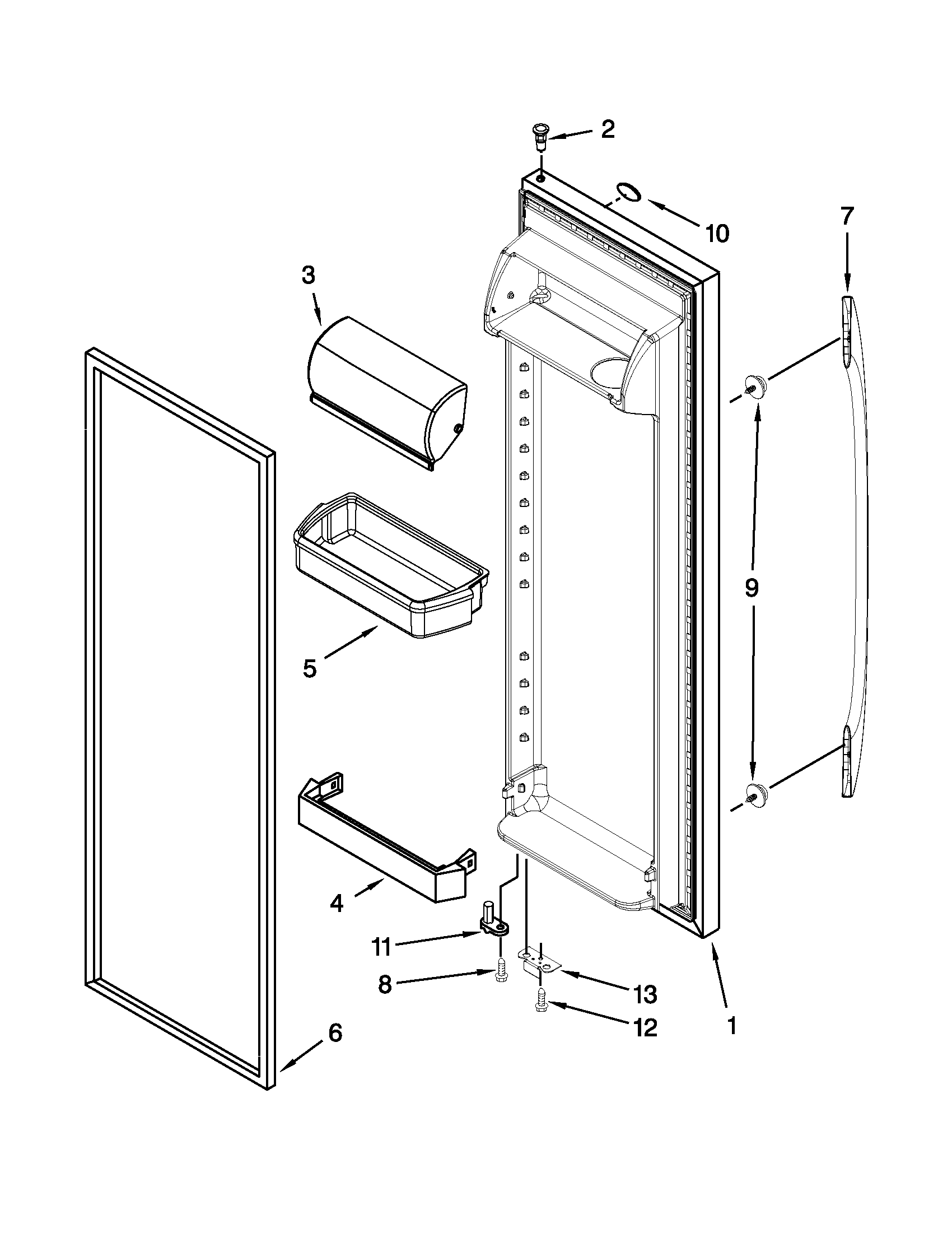 2
10
7
3
9
5
4
11
8
13
12
1
6