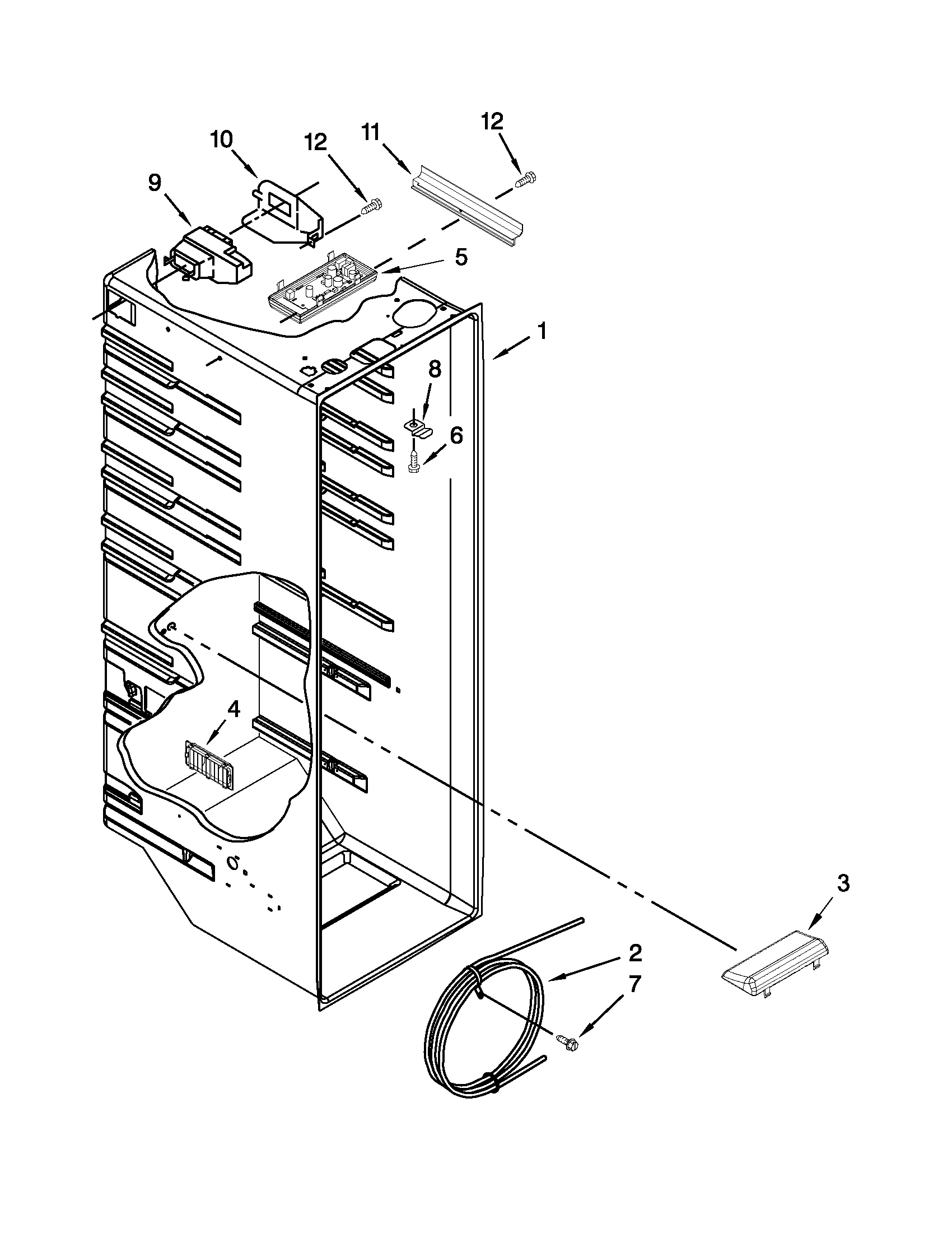 12
10
12
11
9
5
1
8
6
4
3
2
7