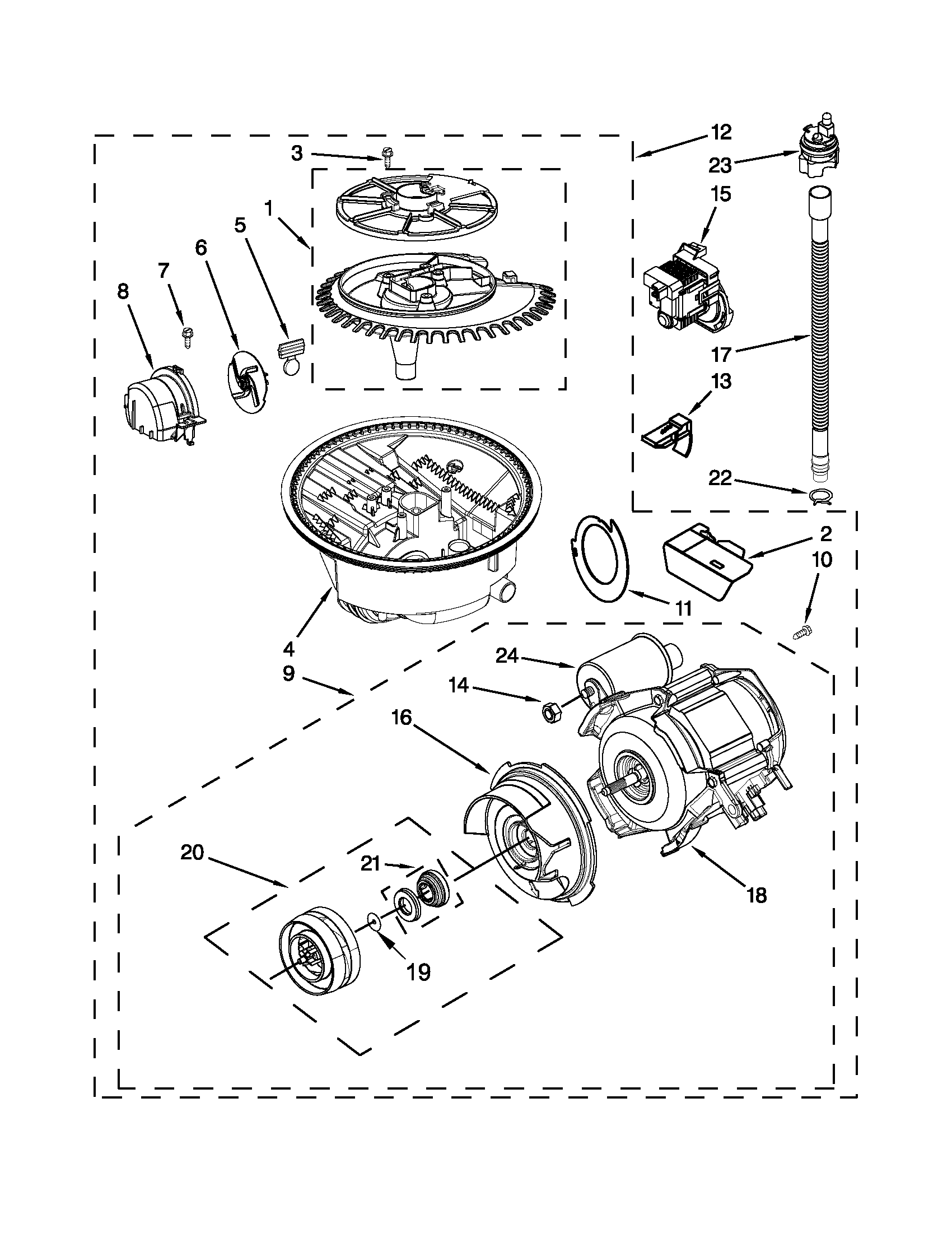 12
3
23
15
1
5
6
7
8
17
13
22
2
10
11
4
9
24
14
16
20
21
18
19