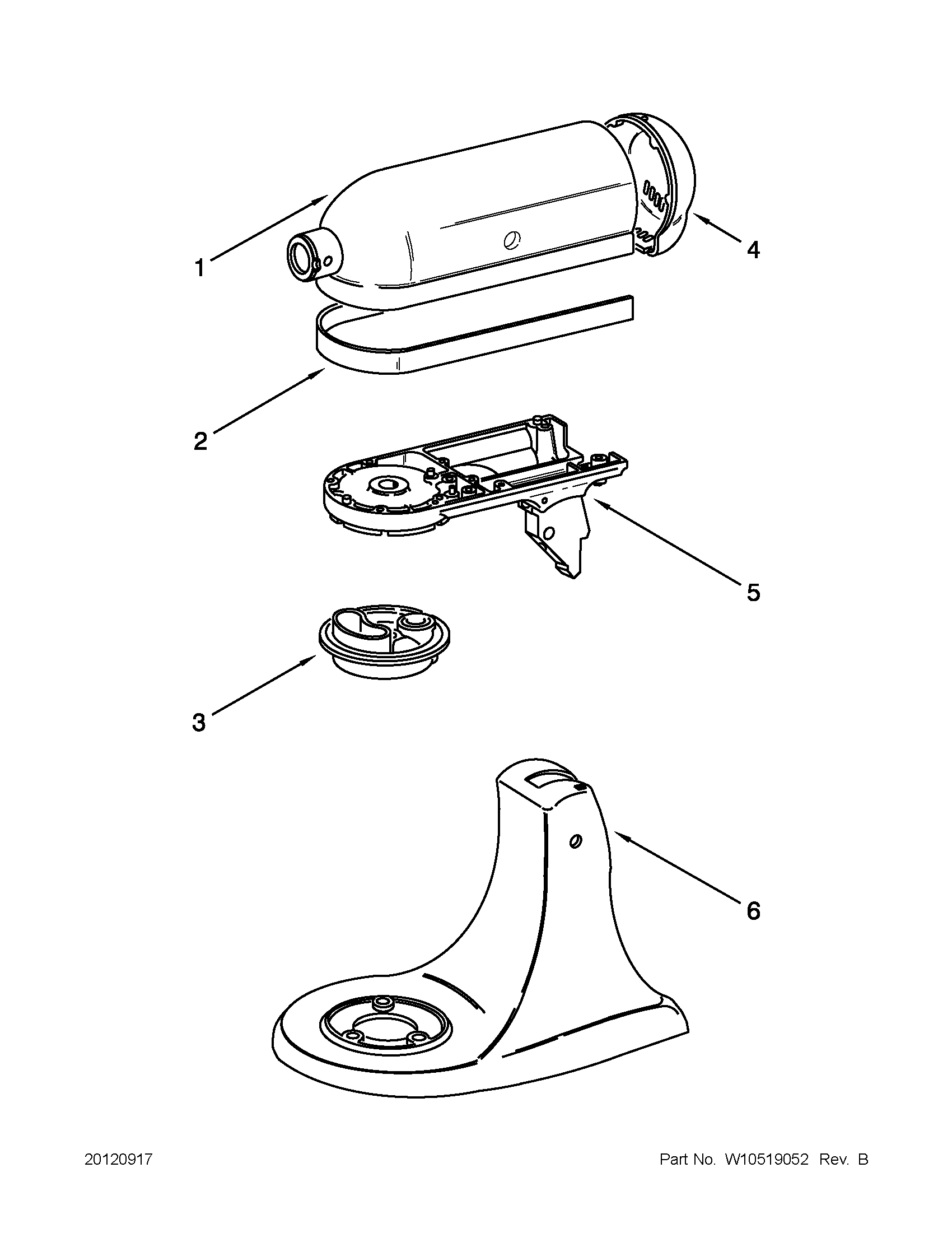 1

4

2

5

3

6

20120917

Part No. W10519052 Rev. B