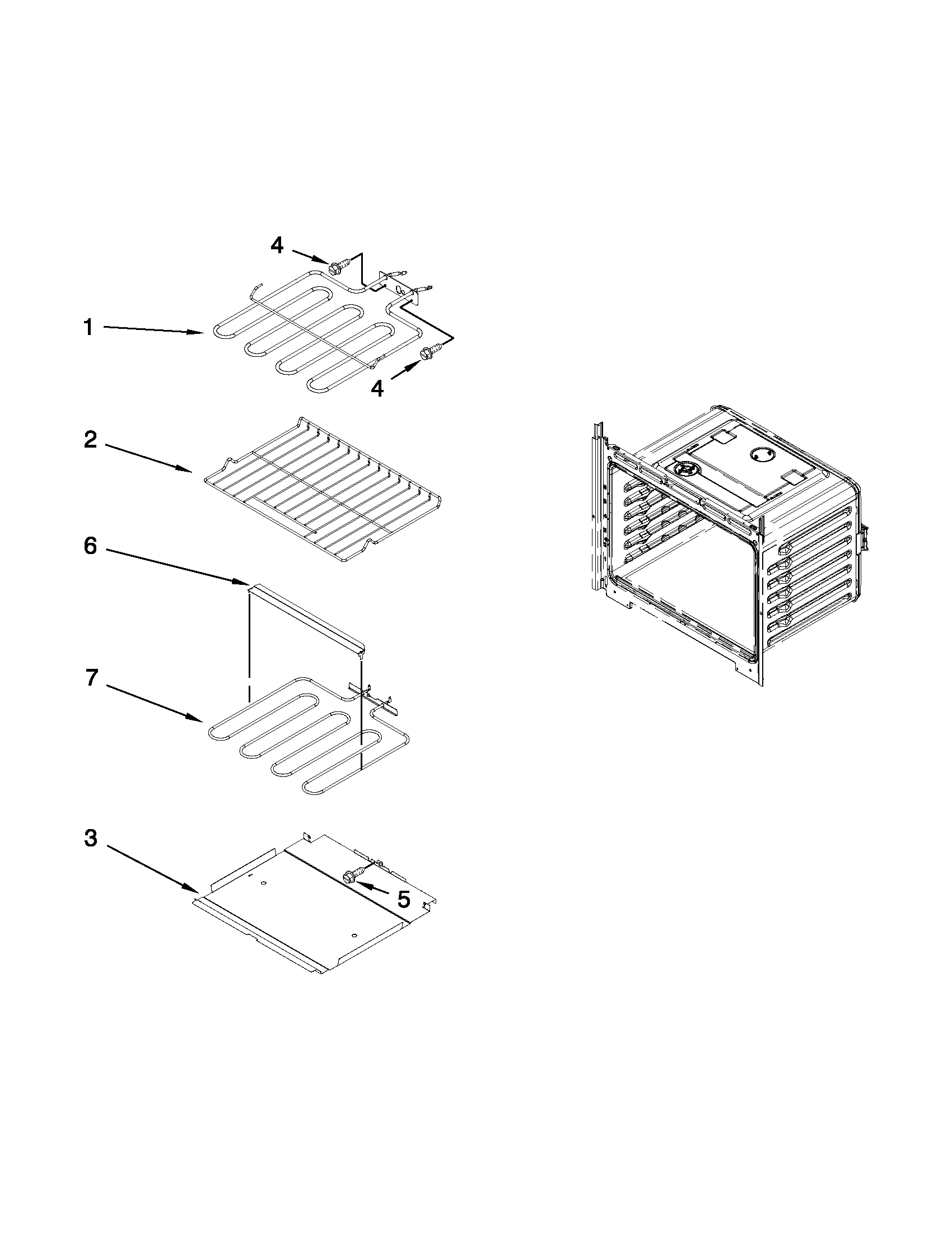 4
1
4
2
6
7
3
5