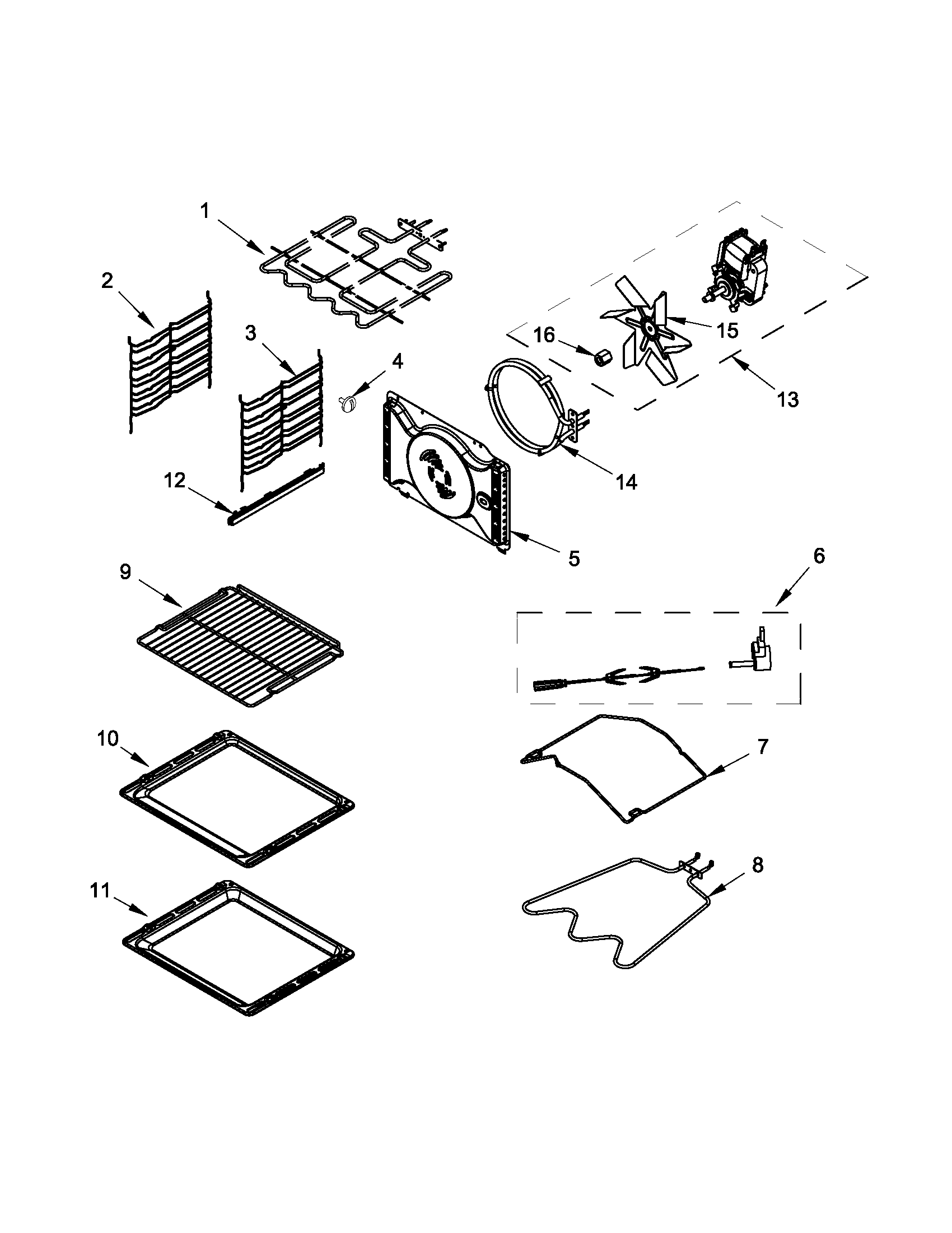 1
2
3
4
16
15
13
14
12
5
9
6
10
7
11
8