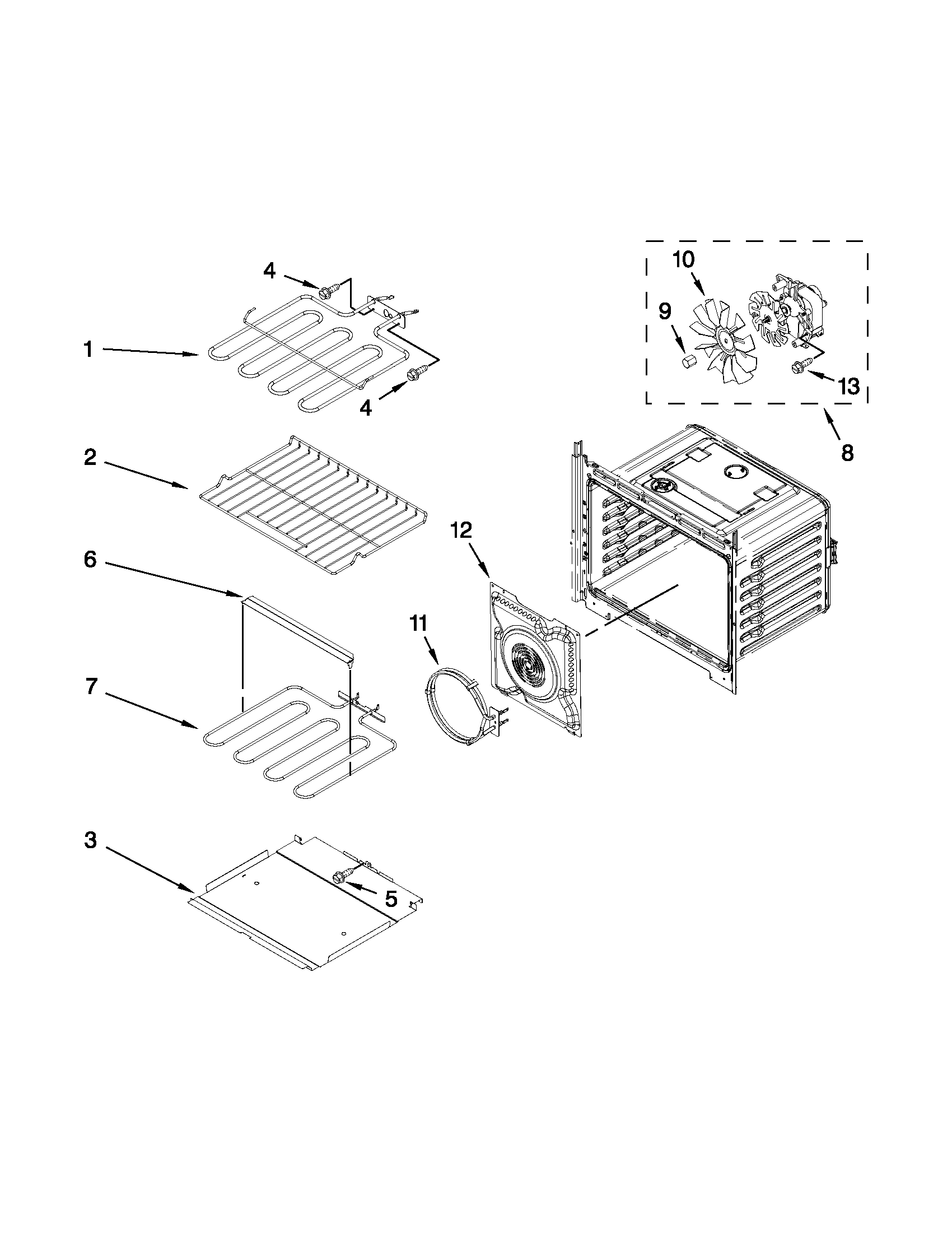 4
1
4
10
9
13
8
2
12
6
11
7
3
5