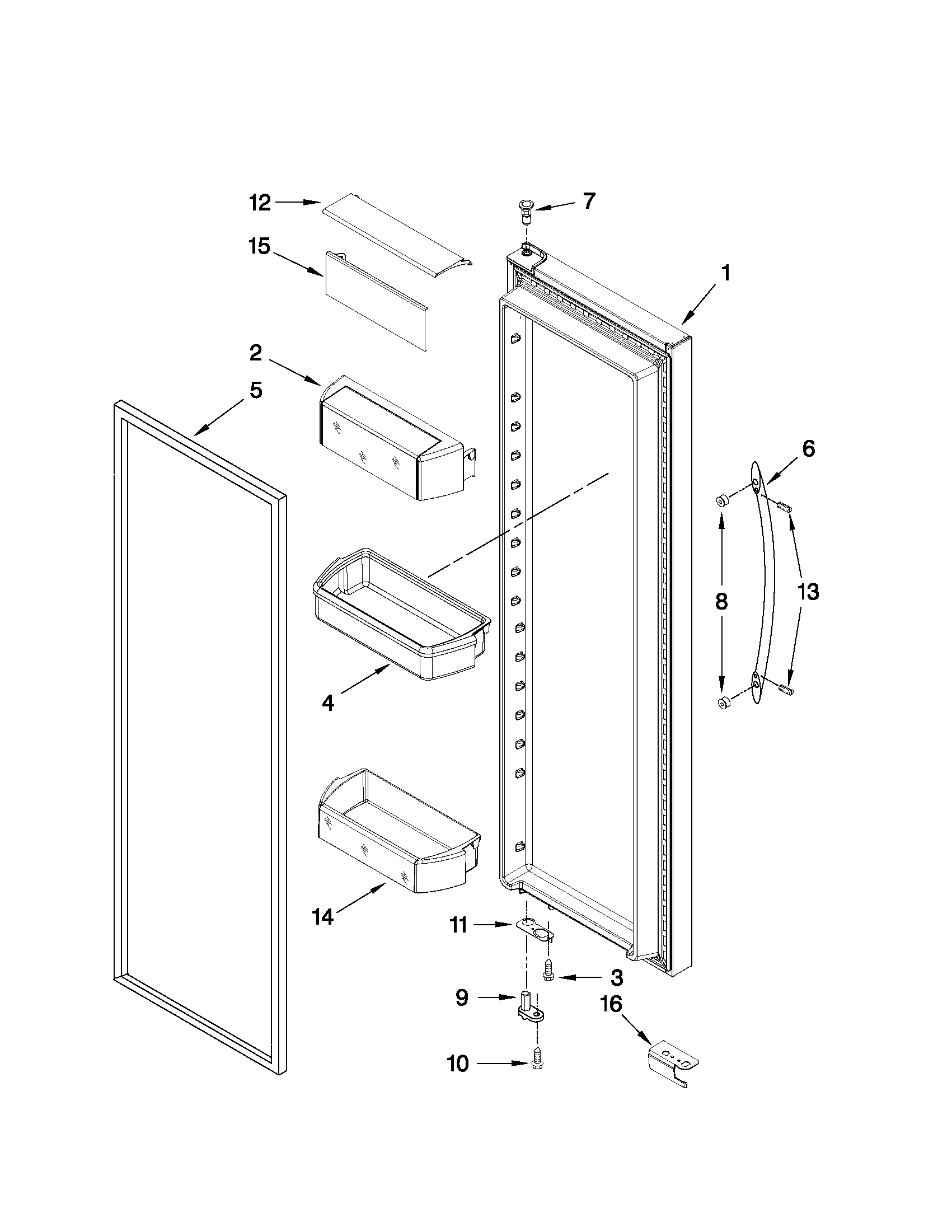 12
7
15
1
2
5
6
8
13
4
14
11
3
9
16
10