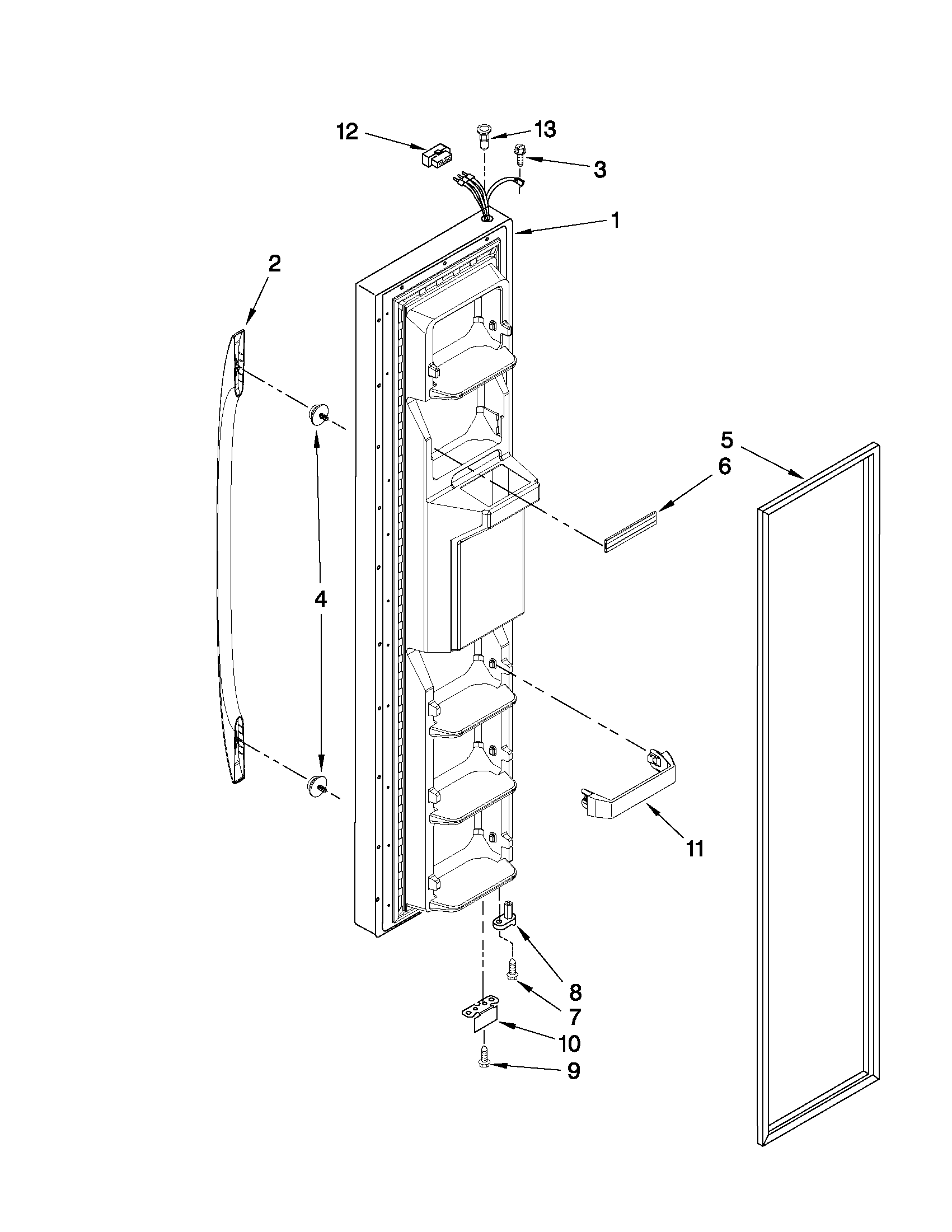 12
13
3
1
2
5
6
4
11
8
7
10
9