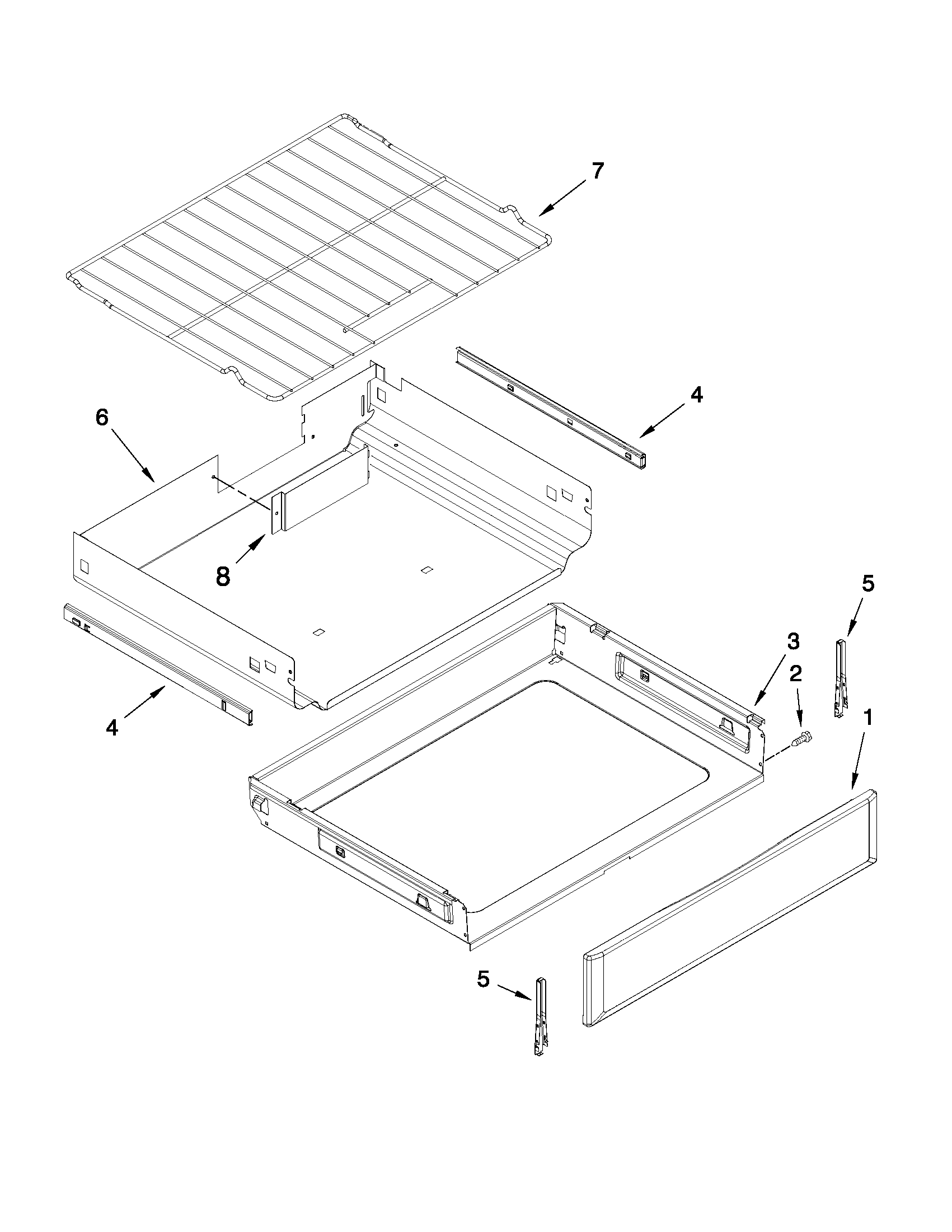 7
4
6
8
5
3
2
1
4
5