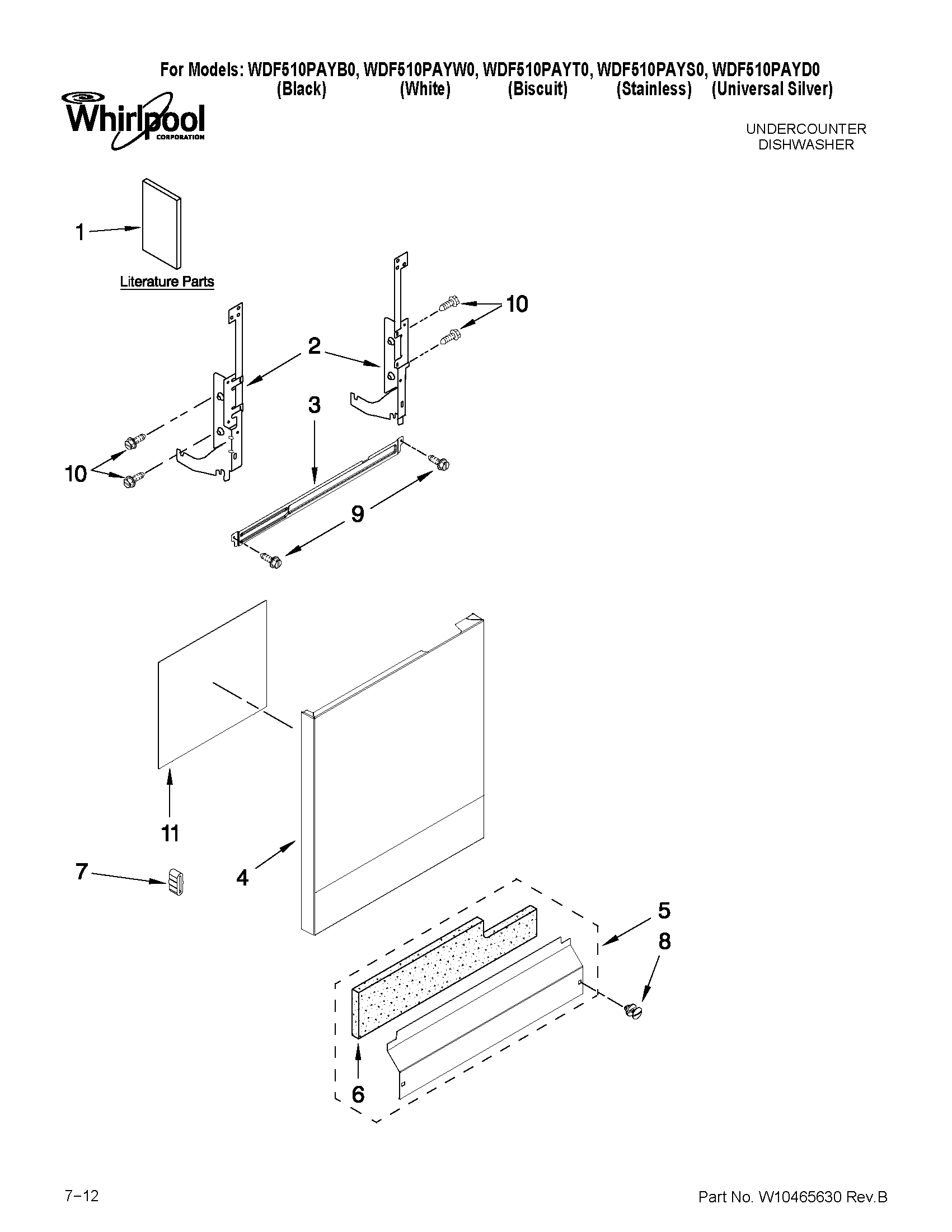 For Models: WDF510PAYB0, WDF510PAYW0, WDF510PAYT0, WDF510PAYS0, WDF510PAYD0
(Black) (White) (Biscuit) (Stainless) (Universal Silver)

Whirlpool
CORPORATION

UNDERCOUNTER
DISHWASHER

1

Literature Parts

10

2

3

10

9

11

7

4

5

8

6

7–12

Part No. W10465630 Rev.B