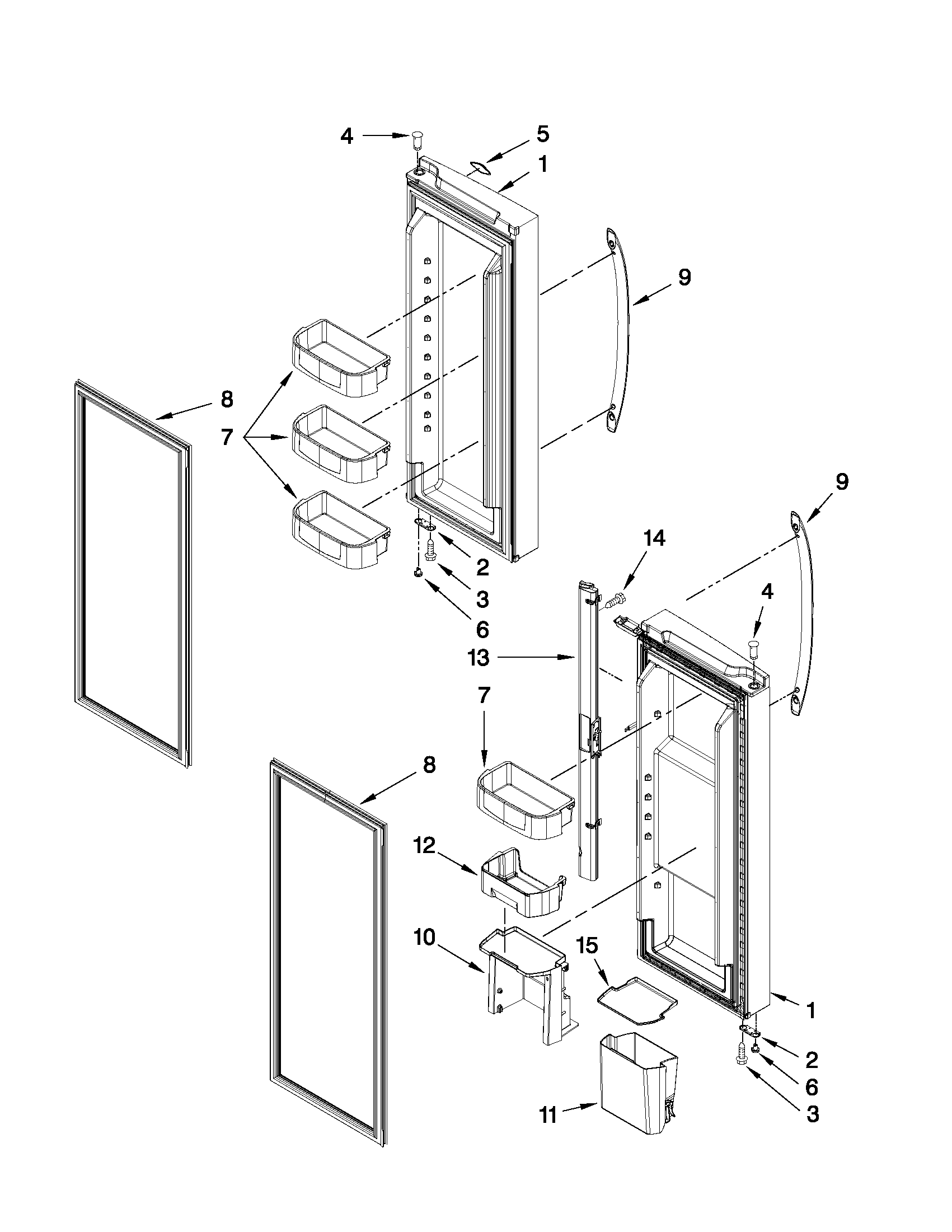 4
5
1
9
8
7
2
3
6
9
14
4
13
7
8
12
10
15
1
2
6
3
11