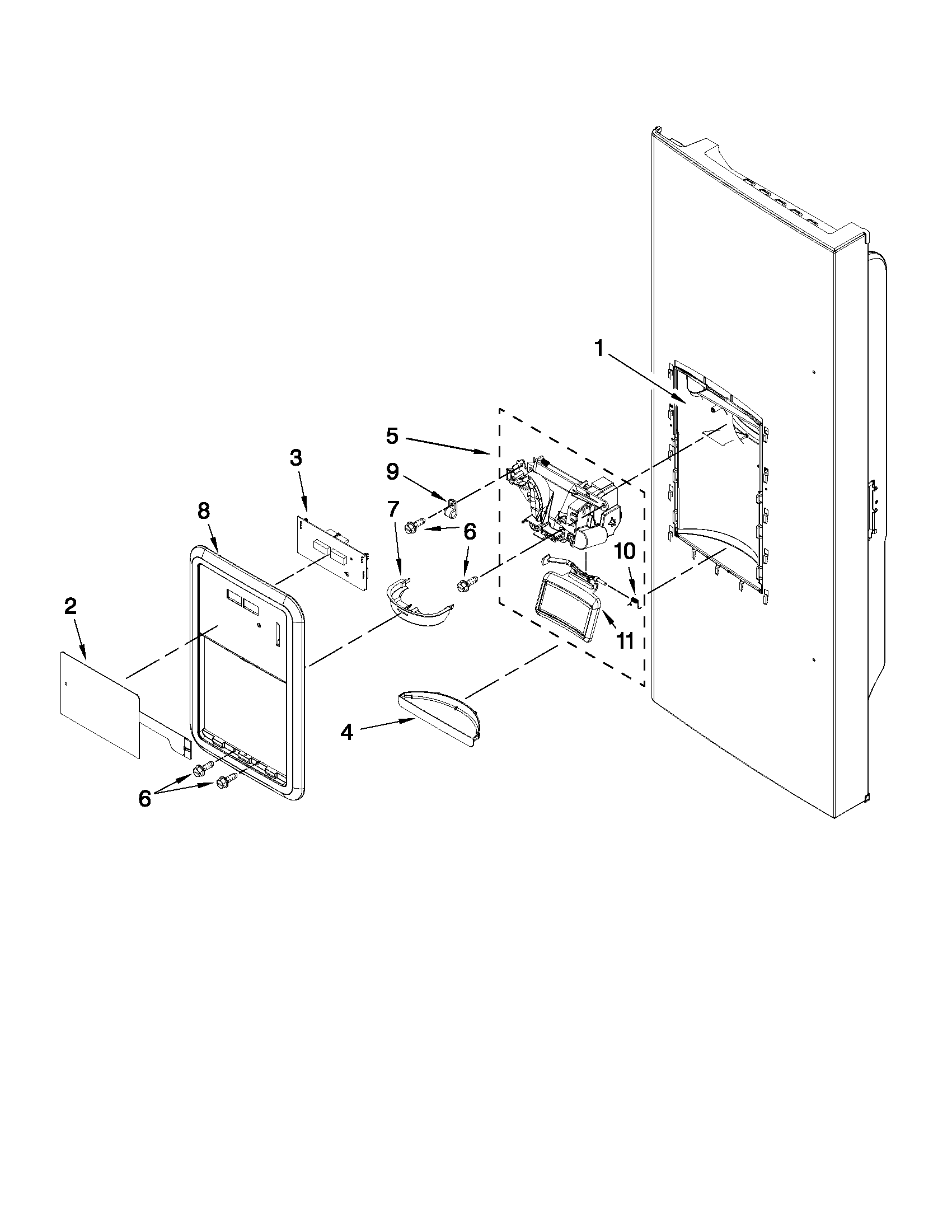 1
5
3
9
8
7
6
6
10
2
11
4
6