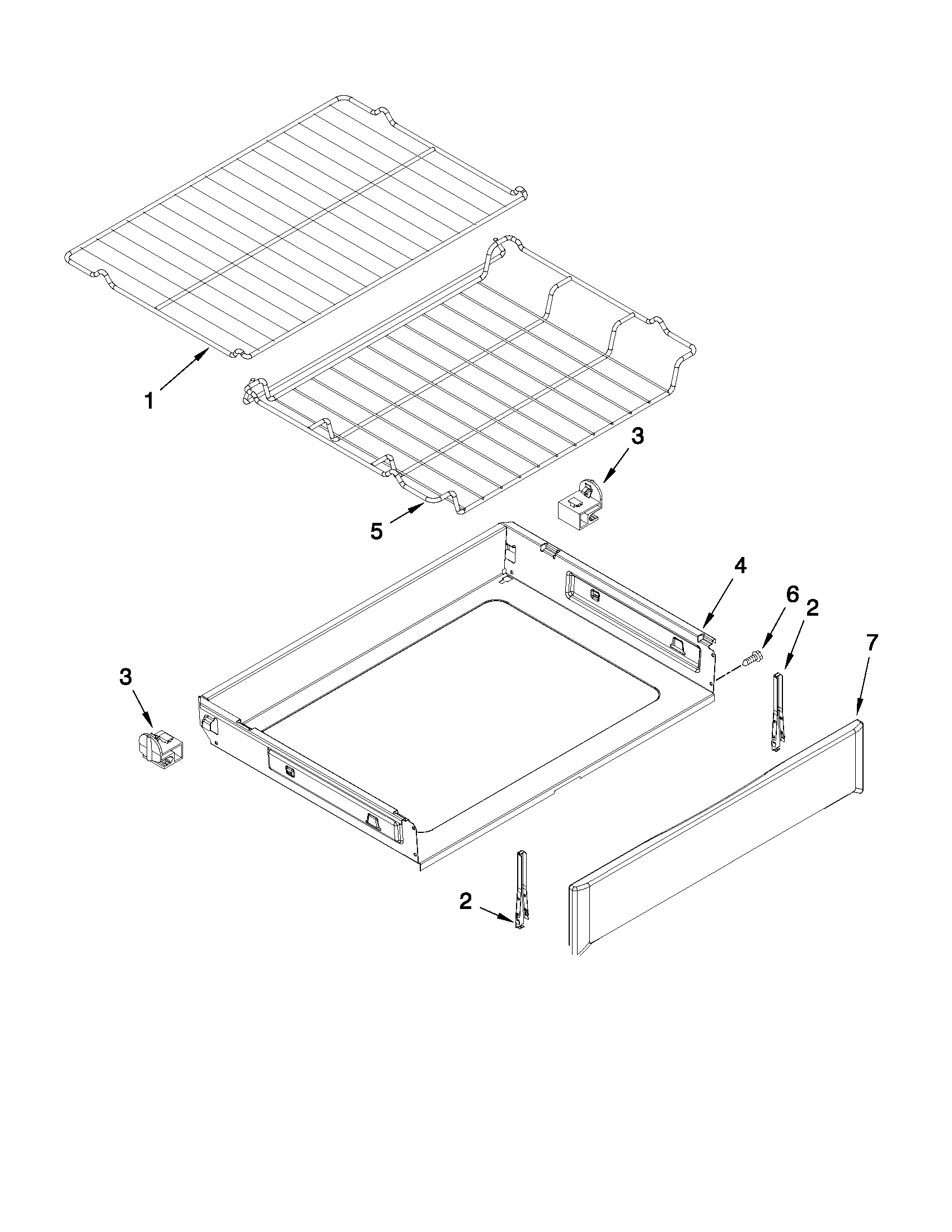 1

3

5

4

6

2

7

3

2