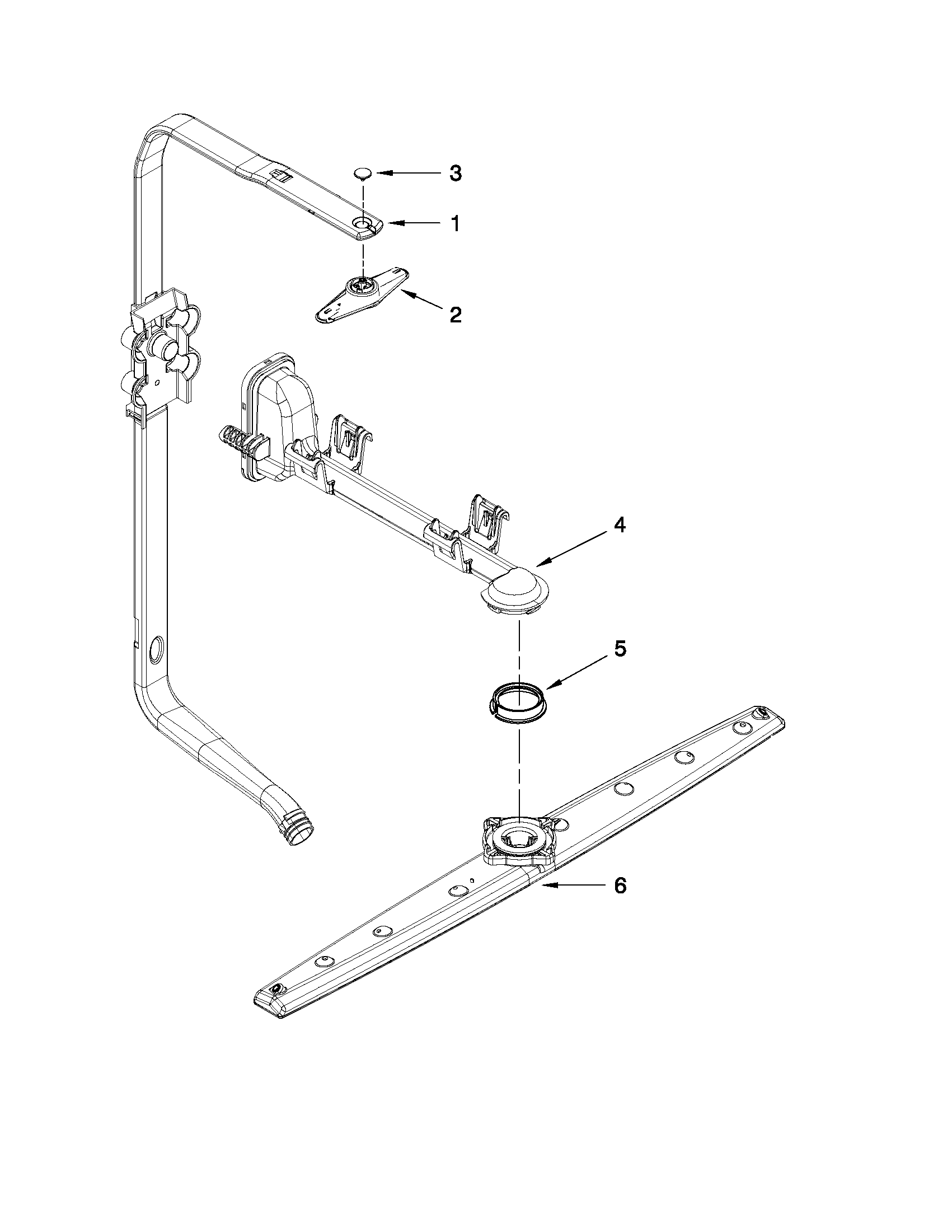 3
1
2
4
5
6