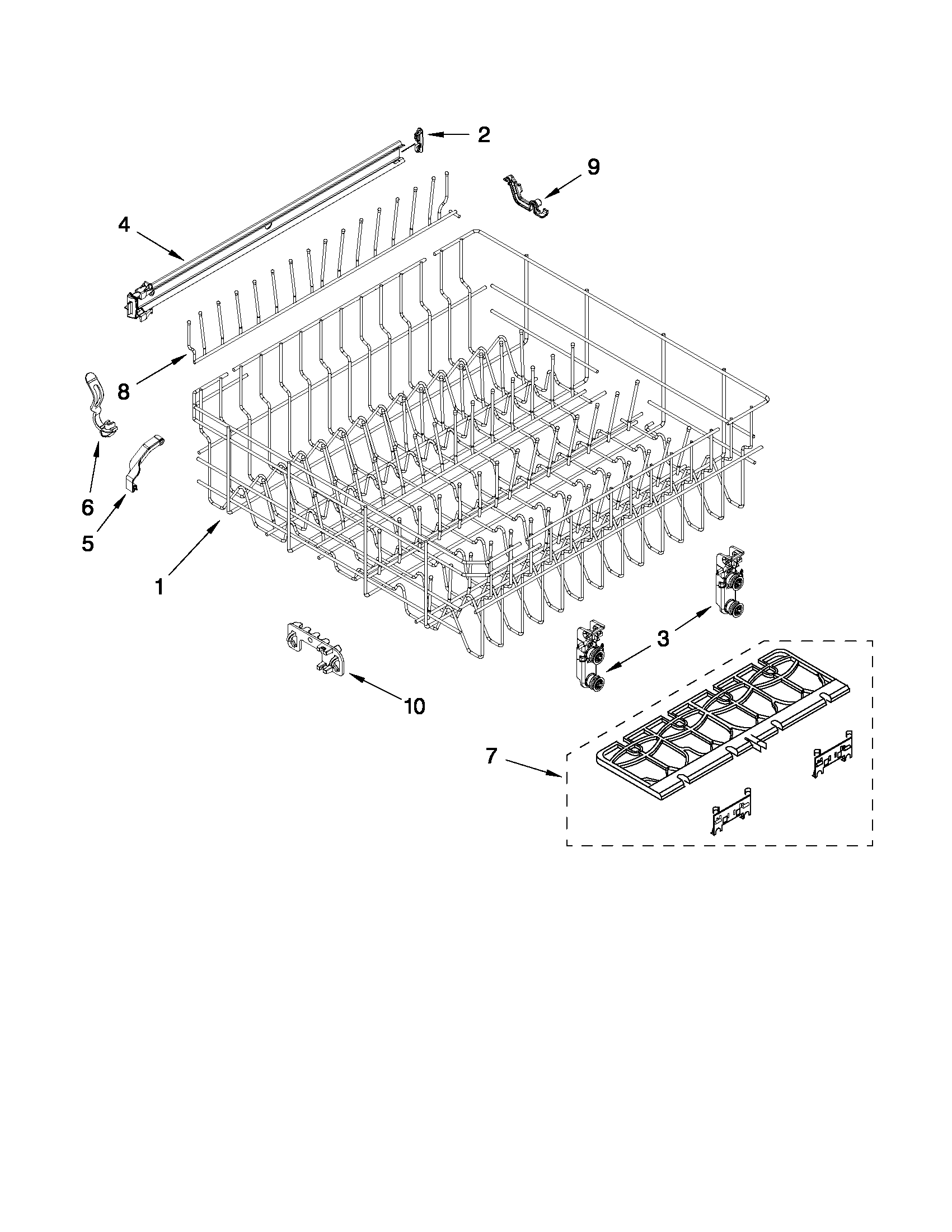 2
9
4
8
6
5
1
3
10
7