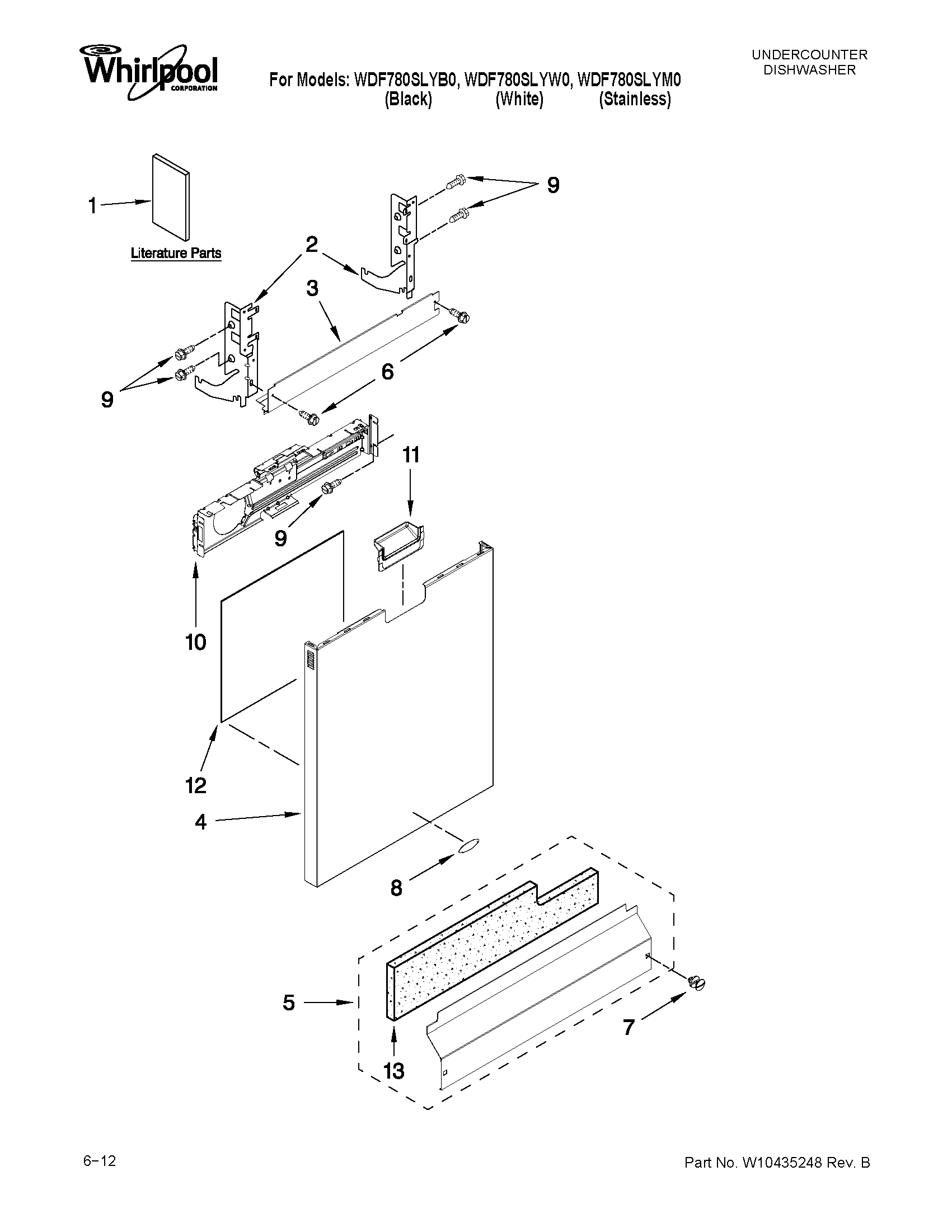 Whirlpool CORPORATION

For Models: WDF780SLYB0, WDF780SLYW0, WDF780SLYM0
(Black) (White) (Stainless)

UNDERCOUNTER
DISHWASHER

1

Literature Parts

9

2

3

6

9

11

9

10

12

4

8

5

7

13

6–12

Part No. W10435248 Rev. B